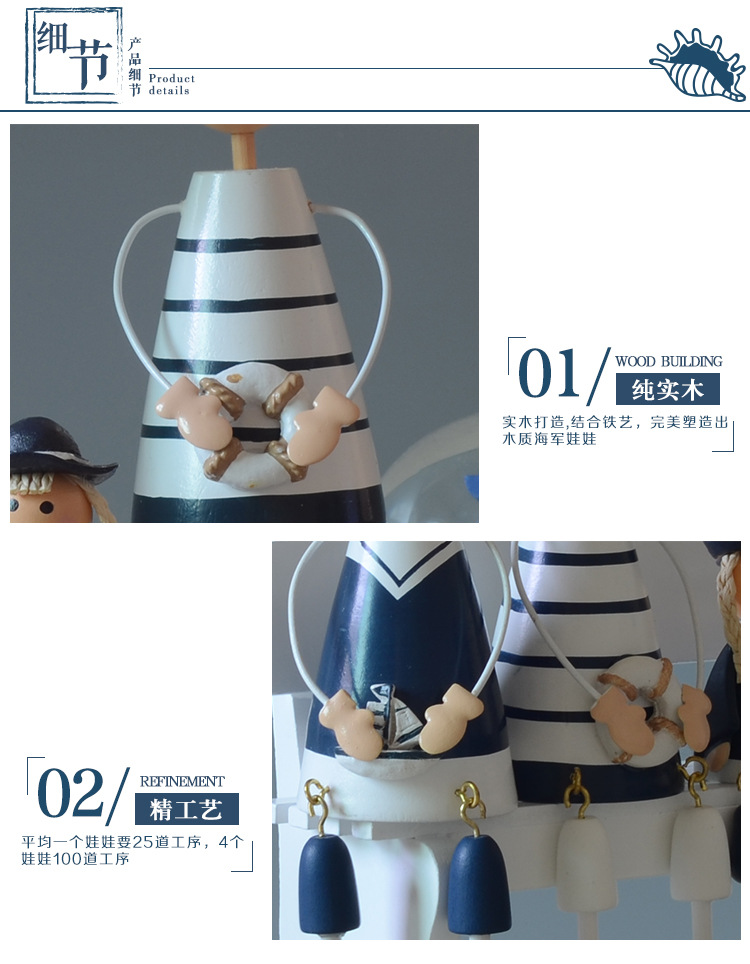 细节 产品细节 Product details

01/ WOOD BUILDING
纯实木
实木打造,结合铁艺，完美塑造出木质海军娃娃

02/ REFINEMENT
精工艺
平均一个娃娃要25道工序，4个娃娃100道工序