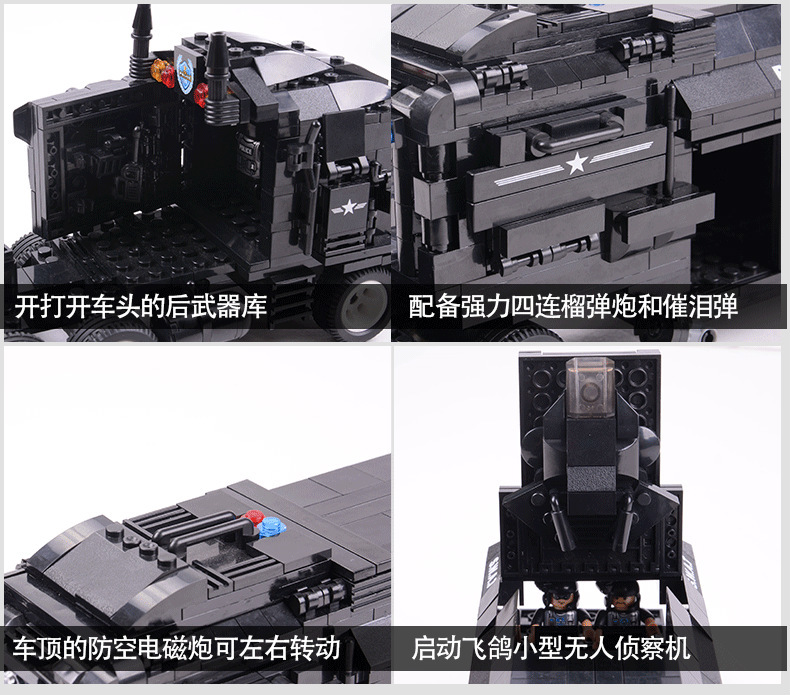 开打开车头的后武器库

配备强力四连榴弹炮和催泪弹

车顶的防空电磁炮可左右转动

启动飞鸽小型无人侦察机