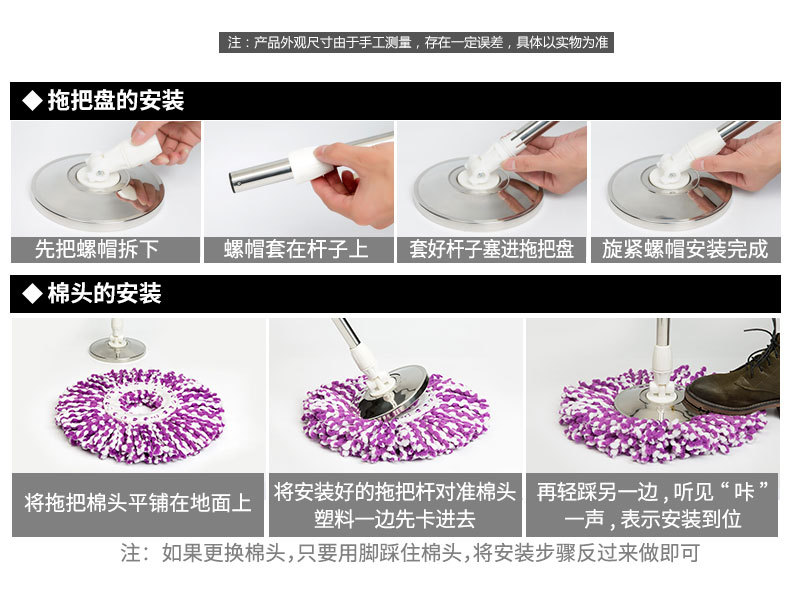 注：产品外观尺寸由于手工测量，存在一定误差，具体以实物为准

◆ 拖把盘的安装

先把螺帽拆下

螺帽套在杆子上

套好杆子塞进拖把盘

旋紧螺帽安装完成

◆ 棉头的安装

将拖把棉头平铺在地面上

将安装好的拖把杆对准棉头塑料一边先卡进去

再轻踩另一边，听见“咔”一声，表示安装到位

注：如果更换棉头，只要用脚踩住棉头，将安装步骤反过来做即可