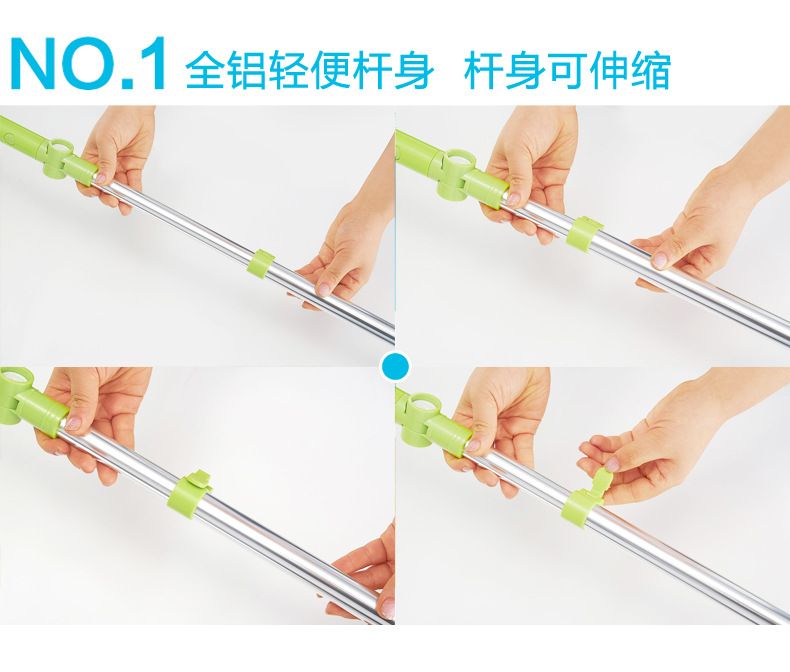 NO.1 全铝轻便杆身 杆身可伸缩