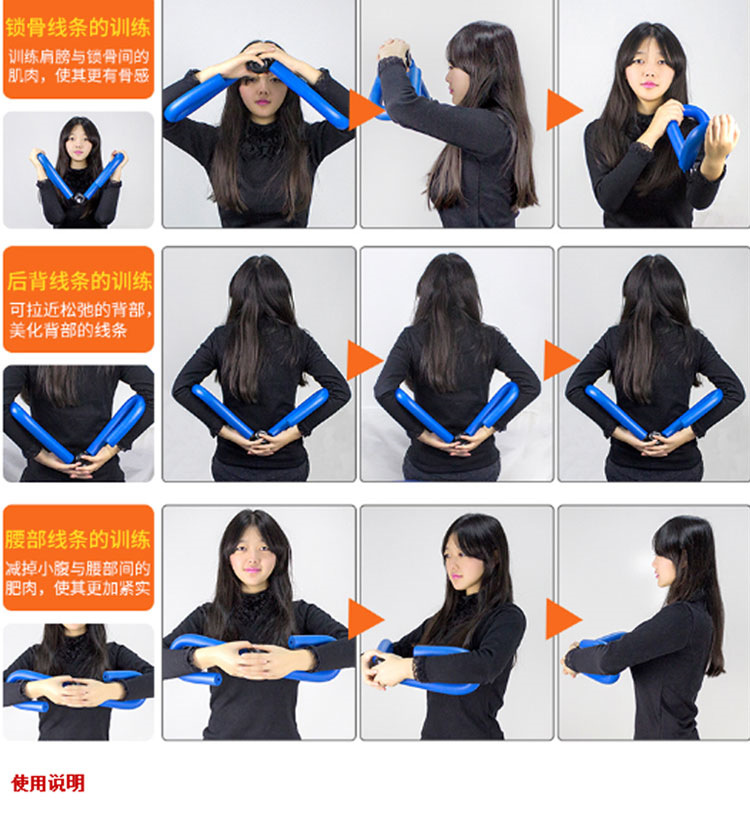 锁骨线条的训练

训练肩膀与锁骨间的肌肉，使其更有骨感

后背线条的训练

可拉近松弛的背部，美化背部的线条

腰部线条的训练

减掉小腹与腰部间的肥肉，使其更加紧实

使用说明