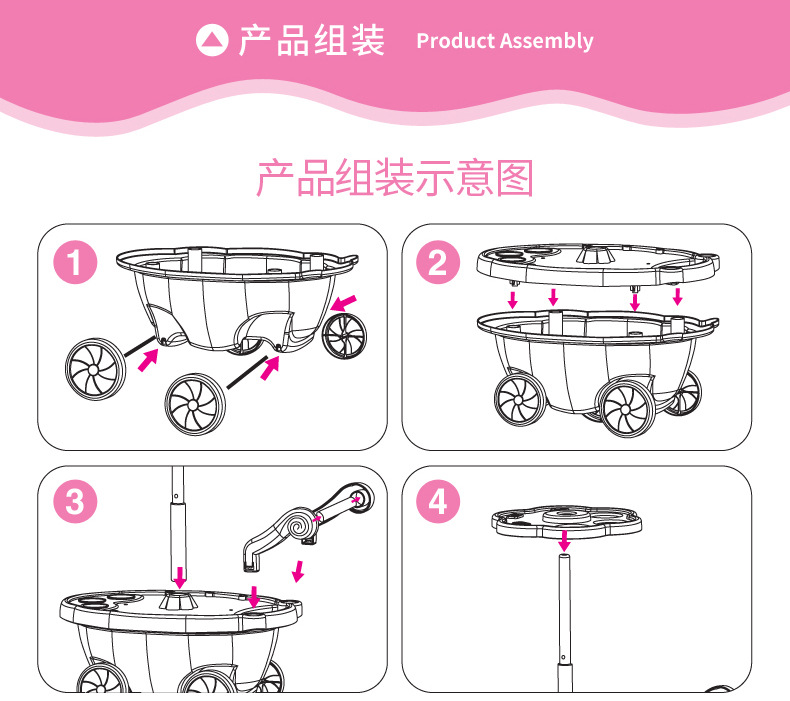 产品组装 Product Assembly

产品组装示意图

1

2

3

4