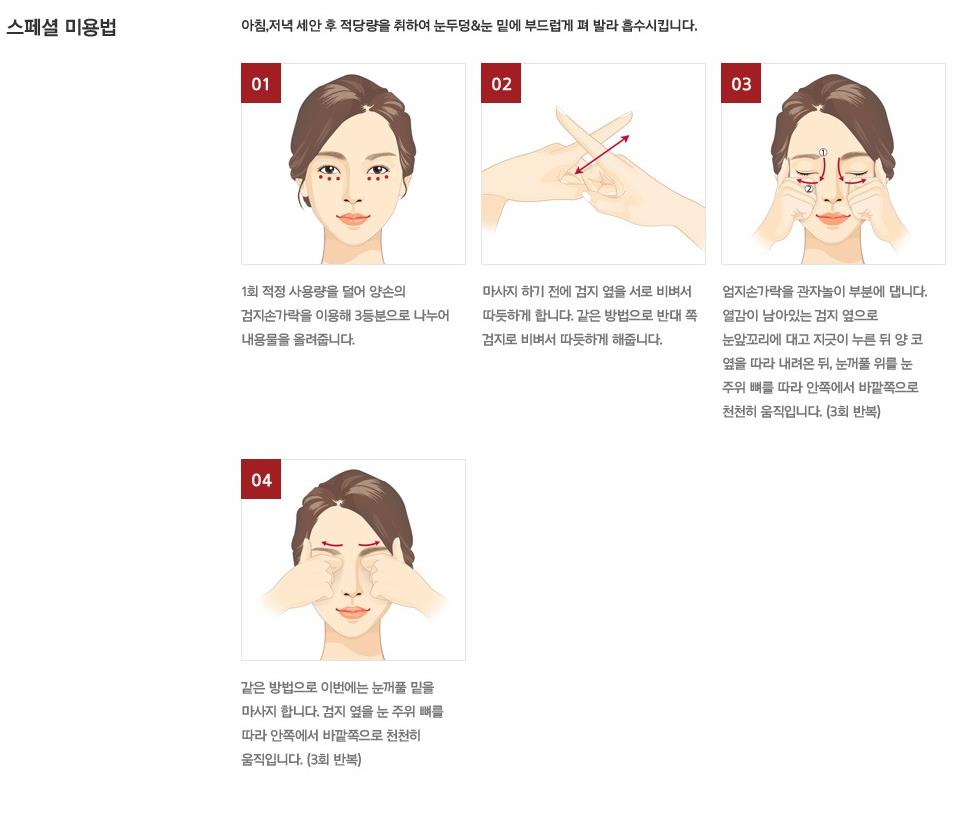 스페셜 미용법

아침,저녁 세안 후 적당량을 취하여 눈두덩&눈 밑에 부드럽게 펴 발라 흡수시킵니다.

01

1회 적정 사용량을 덜어 양손의 검지손가락을 이용해 3등분으로 나누어 내용물을 올려줍니다.

02

마사지 하기 전에 검지 옆을 서로 비벼서 따듯하게 합니다. 같은 방법으로 반대 쪽 검지로 비벼서 따듯하게 해줍니다.

03

①
②

엄지손가락을 관자놀이 부분에 댑니다. 열감이 남아있는 검지 옆으로 눈앞꼬리에 대고 지긋이 누른 뒤 양 코 옆을 따라 내려온 뒤, 눈꺼풀 위를 눈 주위 뼈를 따라 안쪽에서 바깥쪽으로 천천히 움직입니다. (3회 반복)

04

같은 방법으로 이번에는 눈꺼풀 밑을 마사지 합니다. 검지 옆을 눈 주위 뼈를 따라 안쪽에서 바깥쪽으로 천천히 움직입니다. (3회 반복)