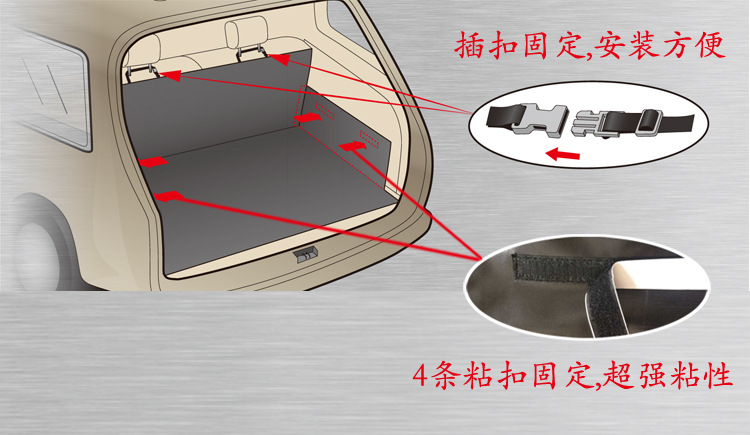 插扣固定,安装方便

4条粘扣固定,超强粘性