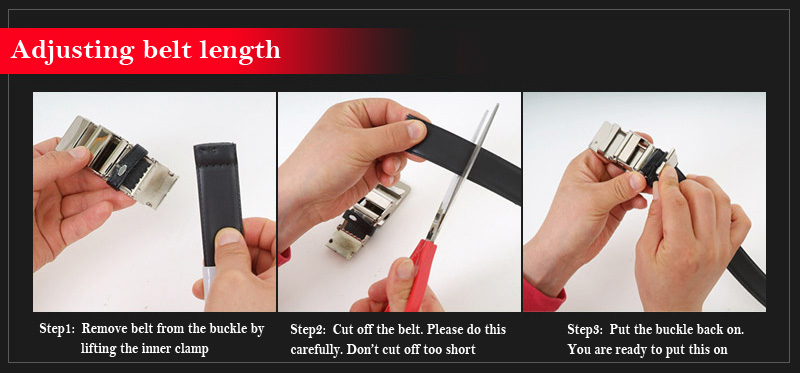 Adjusting belt length

Step1: Remove belt from the buckle by lifting the inner clamp

Step2: Cut off the belt. Please do this carefully. Don't cut off too short

Step3: Put the buckle back on. You are ready to put this on