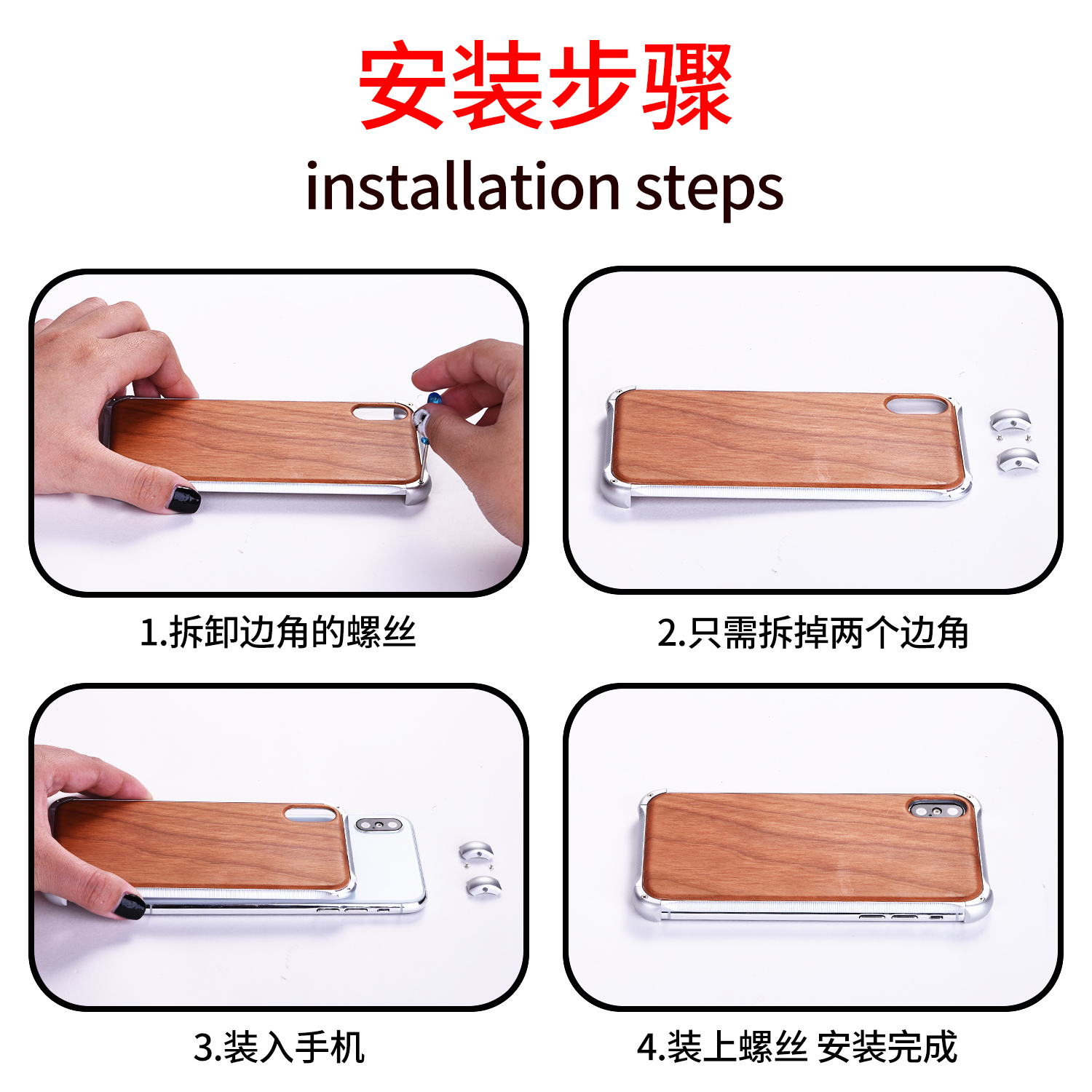 安装步骤
installation steps

1.拆卸边角的螺丝

2.只需拆掉两个边角

3.装入手机

4.装上螺丝 安装完成