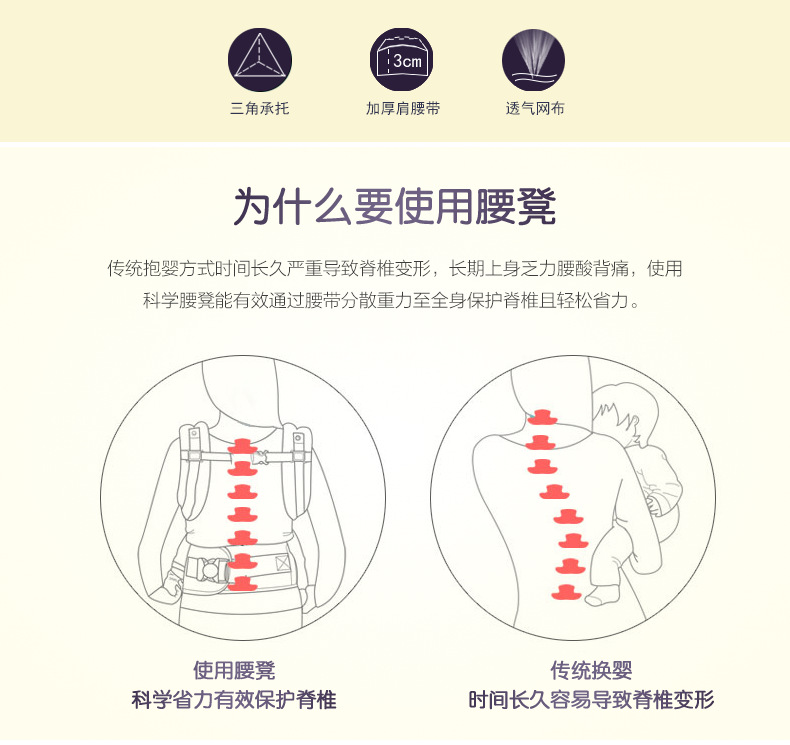 3cm

三角承托

加厚肩腰带

透气网布

为什么要使用腰凳

传统抱婴方式时间长久严重导致脊椎变形，长期上身乏力腰酸背痛，使用科学腰凳能有效通过腰带分散重力至全身保护脊椎且轻松省力。

使用腰凳
科学省力有效保护脊椎

传统换婴
时间长久容易导致脊椎变形