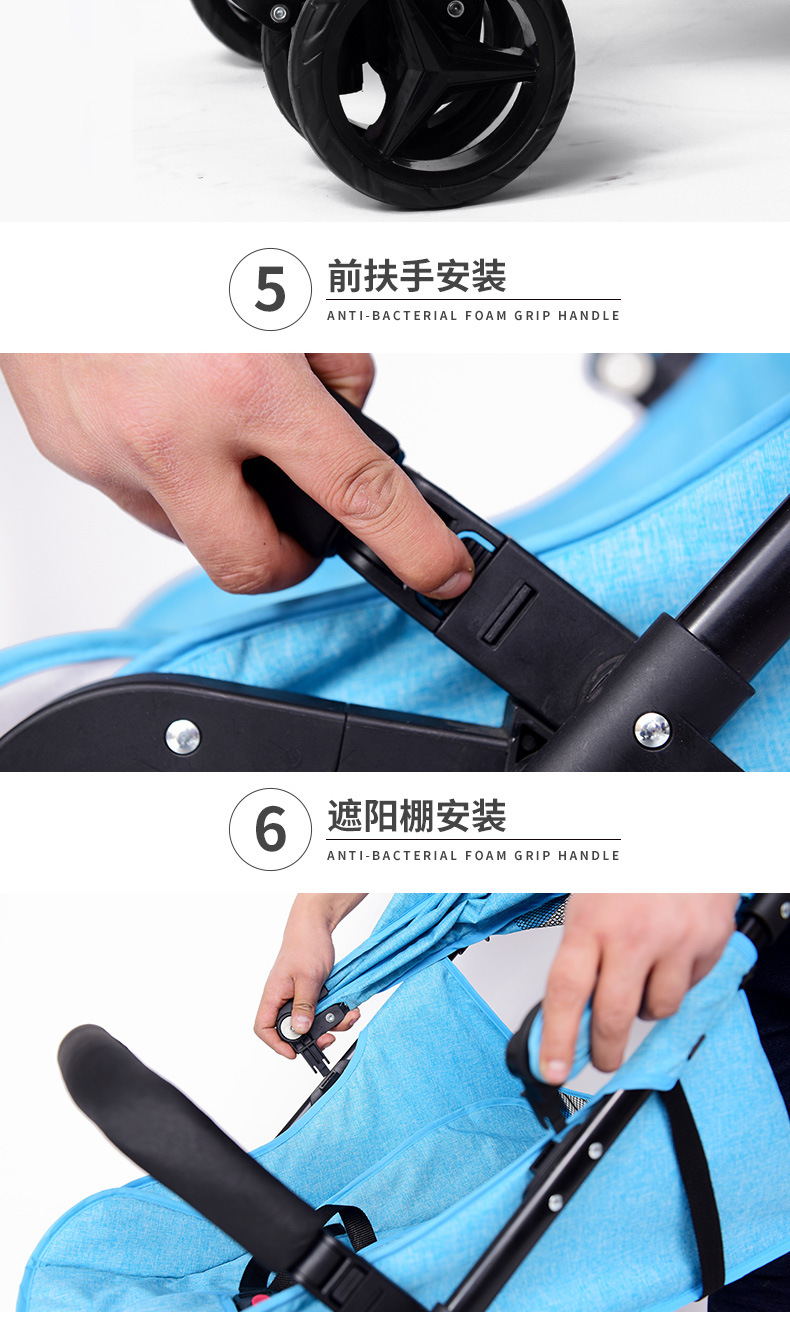 5 前扶手安装
ANTI-BACTERIAL FOAM GRIP HANDLE

6 遮阳棚安装
ANTI-BACTERIAL FOAM GRIP HANDLE