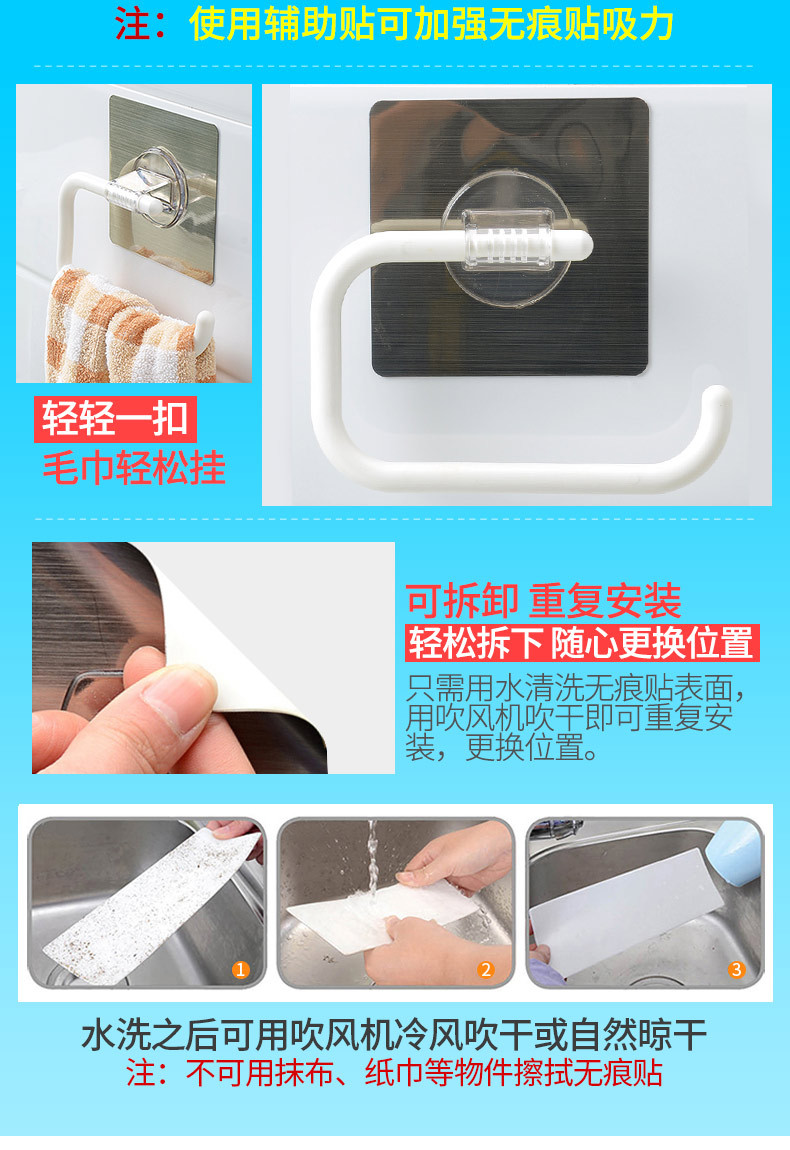 注：使用辅助贴可加强无痕贴吸力

轻轻一扣
毛巾轻松挂

可拆卸 重复安装
轻松拆下 随心更换位置
只需用水清洗无痕贴表面，用吹风机吹干即可重复安装，更换位置。

1
2
3

水洗之后可用吹风机冷风吹干或自然晾干
注：不可用抹布、纸巾等物件擦拭无痕贴