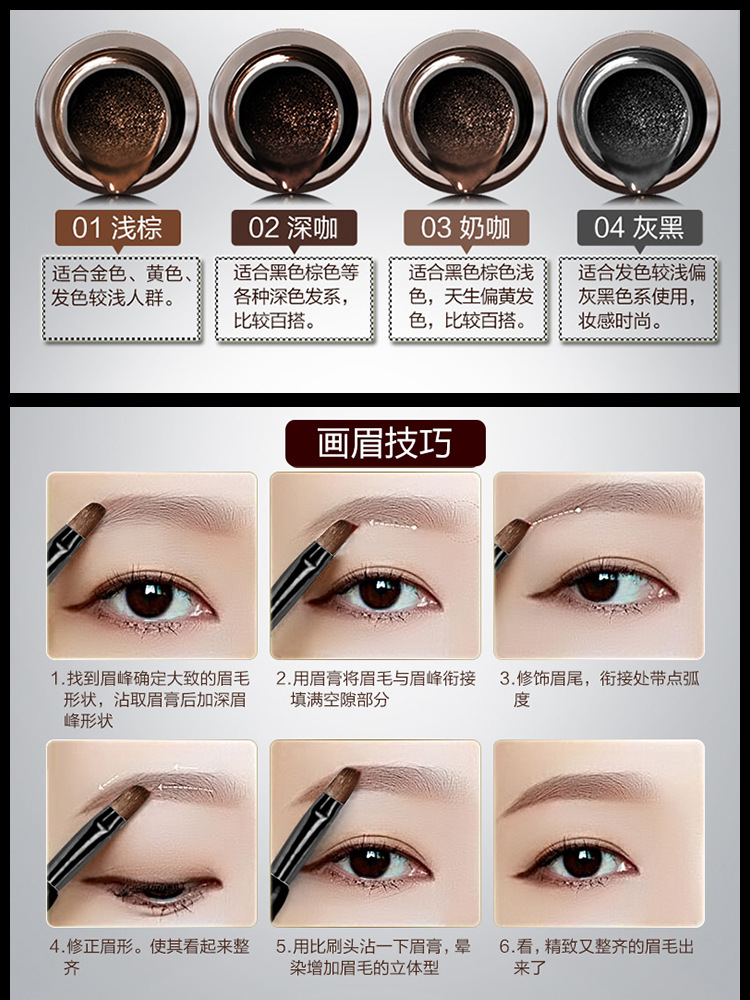 01 浅棕

适合金色、黄色、发色较浅人群。

02 深咖

适合黑色棕色等各种深色发系，比较百搭。

03 奶咖

适合黑色棕色浅色，天生偏黄发色，比较百搭。

04 灰黑

适合发色较浅偏灰黑色系使用，妆感时尚。

画眉技巧

1.找到眉峰确定大致的眉毛形状，沾取眉膏后加深眉峰形状

2.用眉膏将眉毛与眉峰衔接填满空隙部分

3.修饰眉尾，衔接处带点弧度

4.修正眉形。使其看起来整齐

5.用比刷头沾一下眉膏，晕染增加眉毛的立体型

6.看，精致又整齐的眉毛出来了