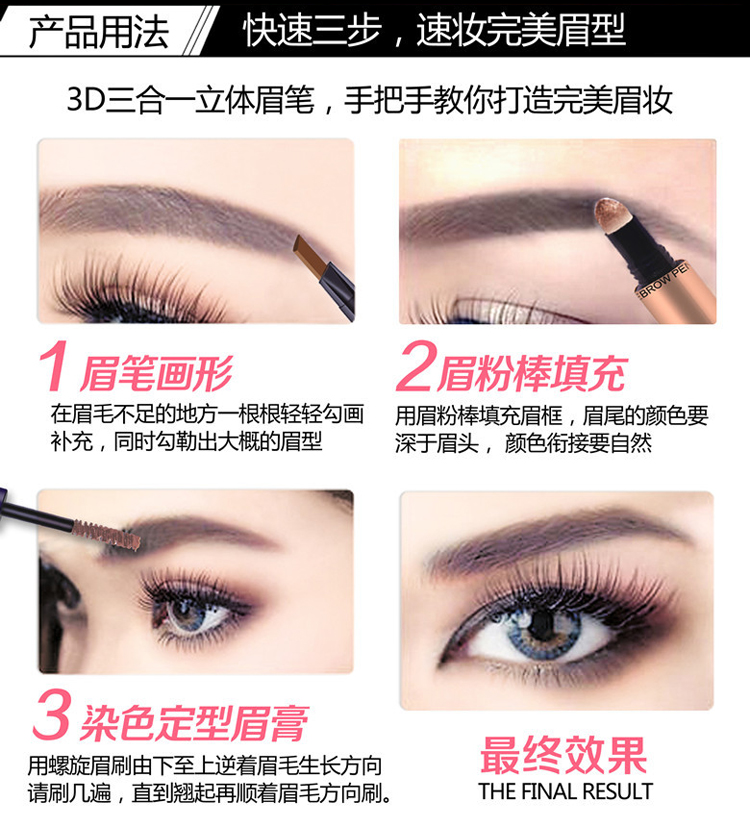 产品用法

快速三步，速妆完美眉型

3D三合一立体眉笔，手把手教你打造完美眉妆

BROW PE

1 眉笔画形

在眉毛不足的地方一根根轻轻勾画补充，同时勾勒出大概的眉型

2 眉粉棒填充

用眉粉棒填充眉框，眉尾的颜色要深于眉头，颜色衔接要自然

3 染色定型眉膏

用螺旋眉刷由下至上逆着眉毛生长方向请刷几遍，直到翘起再顺着眉毛方向刷。

最终效果

THE FINAL RESULT