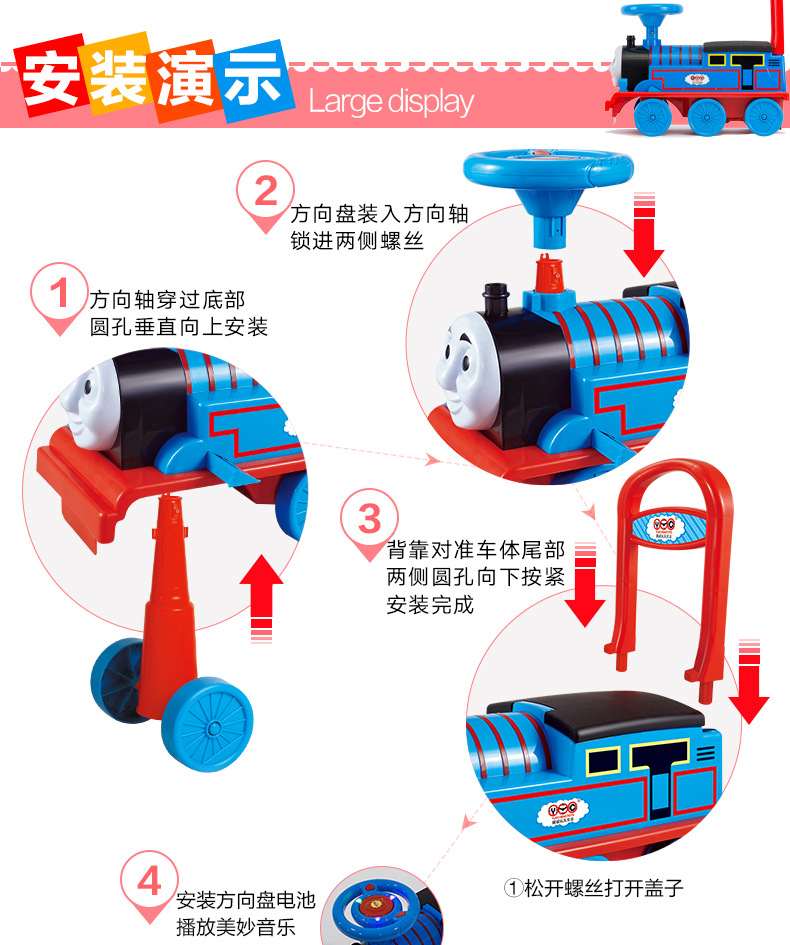 安装演示 Large display

2
方向盘装入方向轴
锁进两侧螺丝

1
方向轴穿过底部
圆孔垂直向上安装

3
背靠对准车体尾部
两侧圆孔向下按紧
安装完成

4
安装方向盘电池
播放美妙音乐

①松开螺丝打开盖子