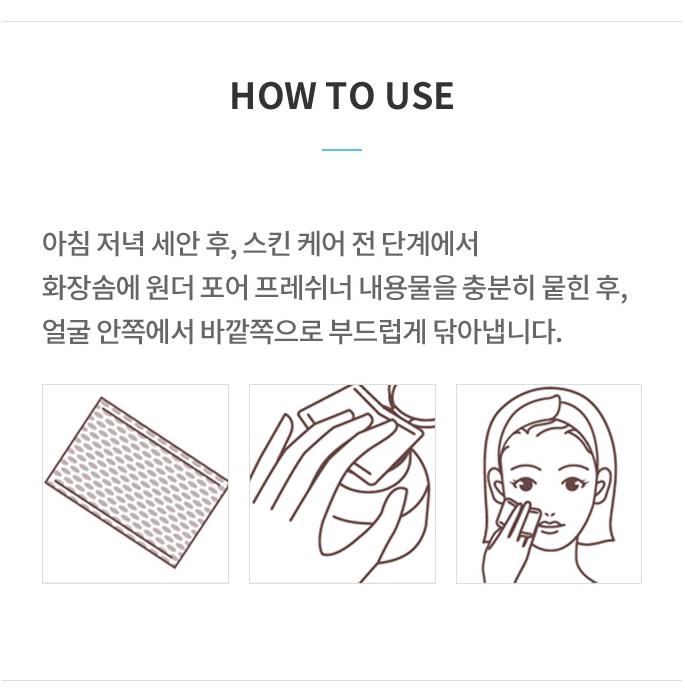 HOW TO USE

아침 저녁 세안 후, 스킨 케어 전 단계에서
화장솜에 원더 포어 프레쉬너 내용물을 충분히 묻힌 후,
얼굴 안쪽에서 바깥쪽으로 부드럽게 닦아냅니다.