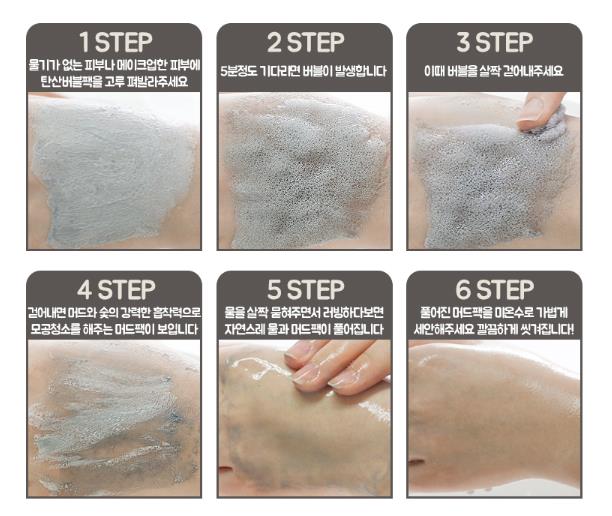 1 STEP
물기가 없는 피부나 메이크업한 피부에 탄산버블팩을 고루 펴발라주세요

2 STEP
5분정도 기다리면 버블이 발생합니다

3 STEP
이때 버블을 살짝 걷어내주세요

4 STEP
걷어내면 머드와 숯의 강력한 흡착력으로 모공청소를 해주는 머드팩이 보입니다

5 STEP
물을 살짝 묻혀주면서 러빙하다보면 자연스레 물과 머드팩이 풀어집니다

6 STEP
풀어진 머드팩을 미온수로 가볍게 세안해주세요 깔끔하게 씻겨집니다!