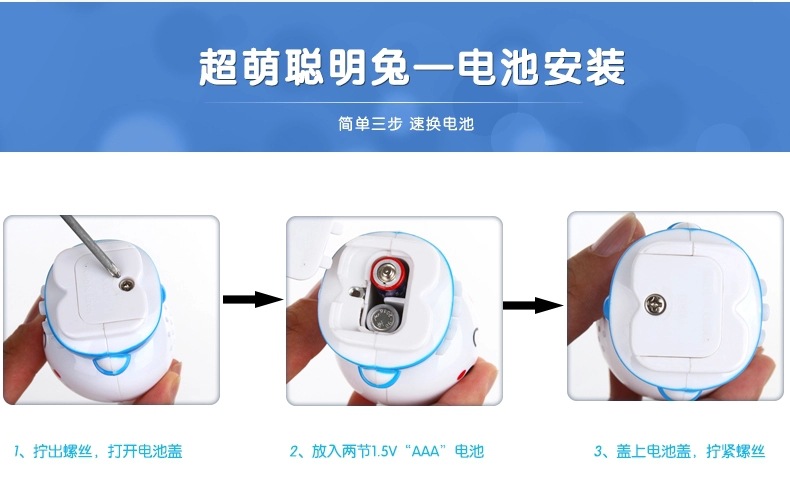 超萌聪明兔—电池安装

简单三步 速换电池

1、拧出螺丝，打开电池盖

2、放入两节1.5V“AAA”电池

3、盖上电池盖，拧紧螺丝