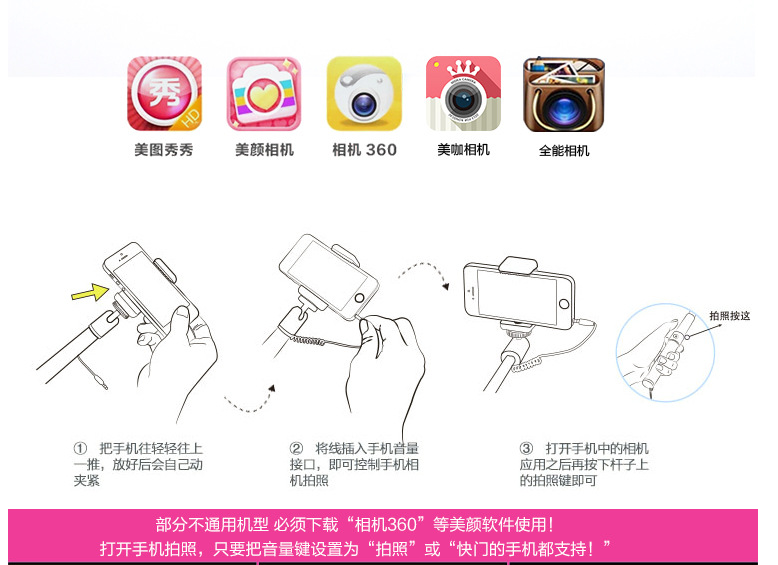 秀 HD

美图秀秀

美颜相机

相机 360

美咖相机

全能相机

拍照按这

① 把手机往轻轻往上一推，放好后会自己动夹紧

② 将线插入手机音量接口，即可控制手机相机拍照

③ 打开手机中的相机应用之后再按下杆子上的拍照键即可

部分不通用机型 必须下载“相机360”等美颜软件使用！
打开手机拍照，只要把音量键设置为“拍照”或“快门的手机都支持！”