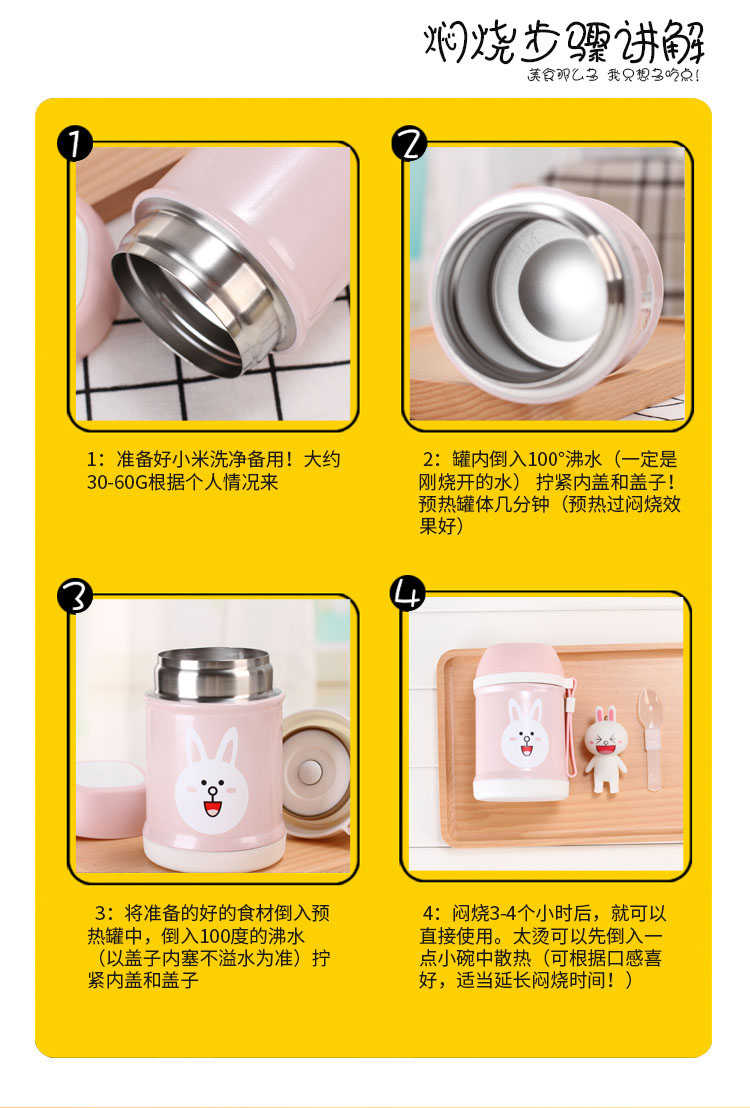 焖烧步骤讲解

美食那么多 我只想多吃点！

1

1：准备好小米洗净备用！大约30-60G根据个人情况来

2

2：罐内倒入100°沸水（一定是刚烧开的水）拧紧内盖和盖子！预热罐体几分钟（预热过闷烧效果好）

3

3：将准备的好的食材倒入预热罐中，倒入100度的沸水（以盖子内塞不溢水为准）拧紧内盖和盖子

4

4：闷烧3-4个小时后，就可以直接使用。太烫可以先倒入一点小碗中散热（可根据口感喜好，适当延长闷烧时间！）