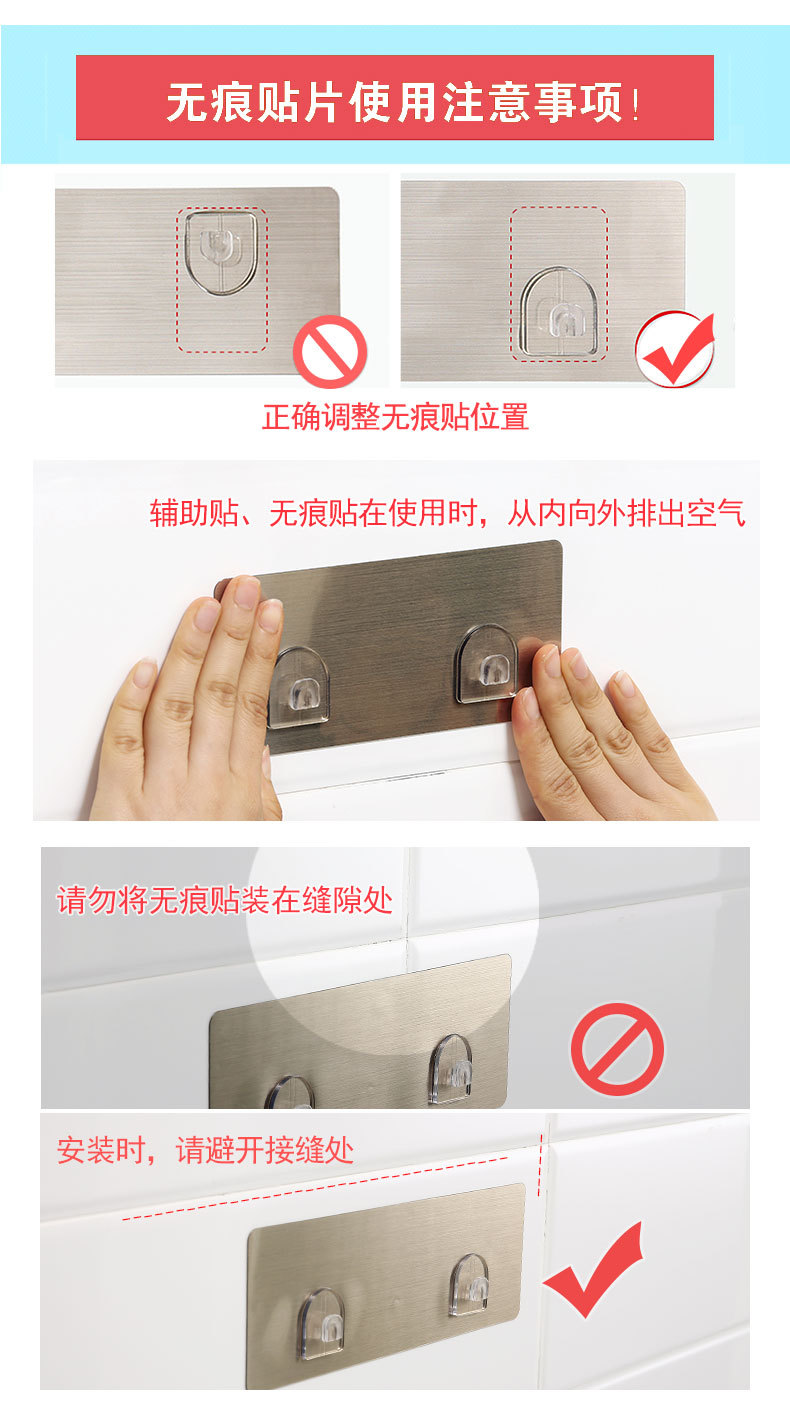 无痕贴片使用注意事项！

正确调整无痕贴位置

辅助贴、无痕贴在使用时，从内向外排出空气

请勿将无痕贴装在缝隙处

安装时，请避开接缝处