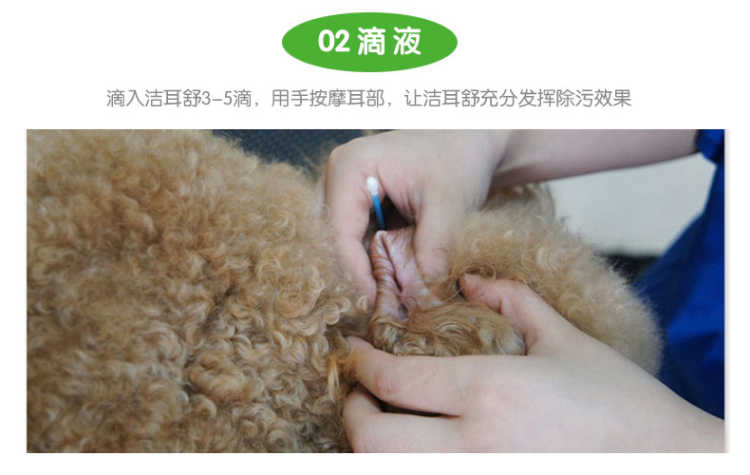 02 滴液

滴入洁耳舒3-5滴，用手按摩耳部，让洁耳舒充分发挥除污效果