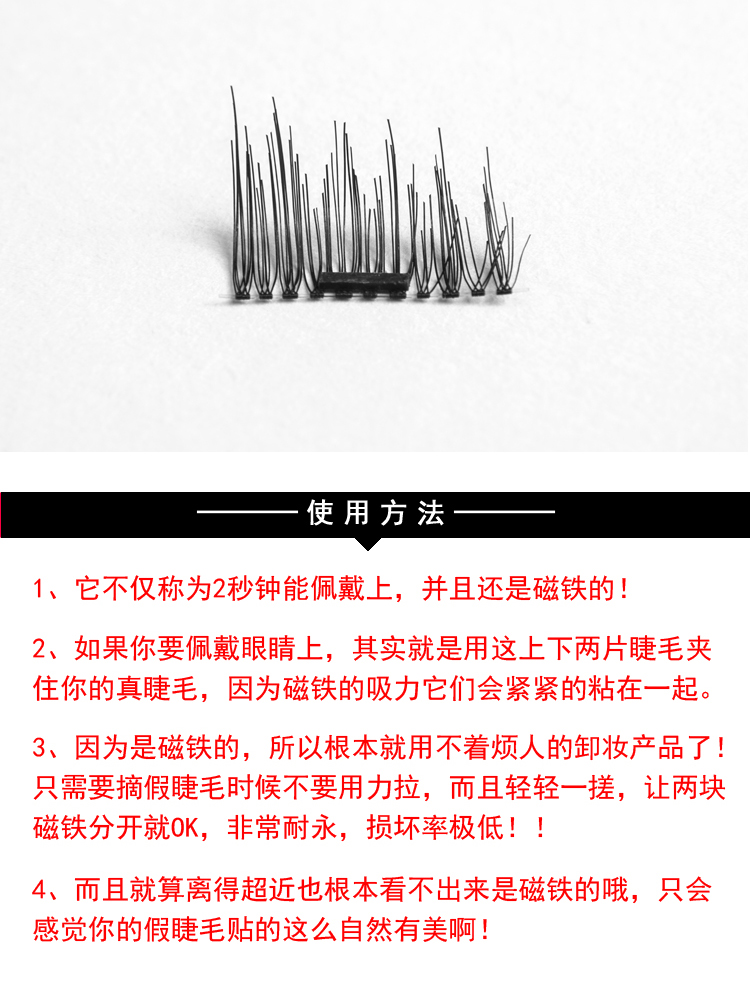 使用方法

1、它不仅称为2秒钟能佩戴上，并且还是磁铁的！

2、如果你要佩戴眼睛上，其实就是用这上下两片睫毛夹住你的真睫毛，因为磁铁的吸力它们会紧紧的粘在一起。

3、因为是磁铁的，所以根本就用不着烦人的卸妆产品了！只需要摘假睫毛时候不要用力拉，而且轻轻一搓，让两块磁铁分开就OK，非常耐永，损坏率极低！！

4、而且就算离得超近也根本看不出来是磁铁的哦，只会感觉你的假睫毛贴的这么自然有美啊！