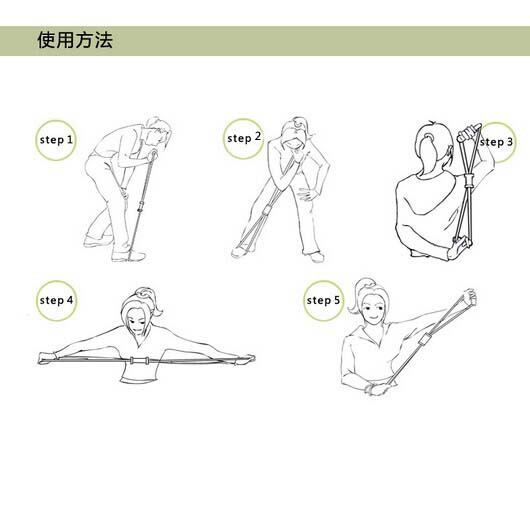 使用方法

step 1

step 2

step 3

step 4

step 5