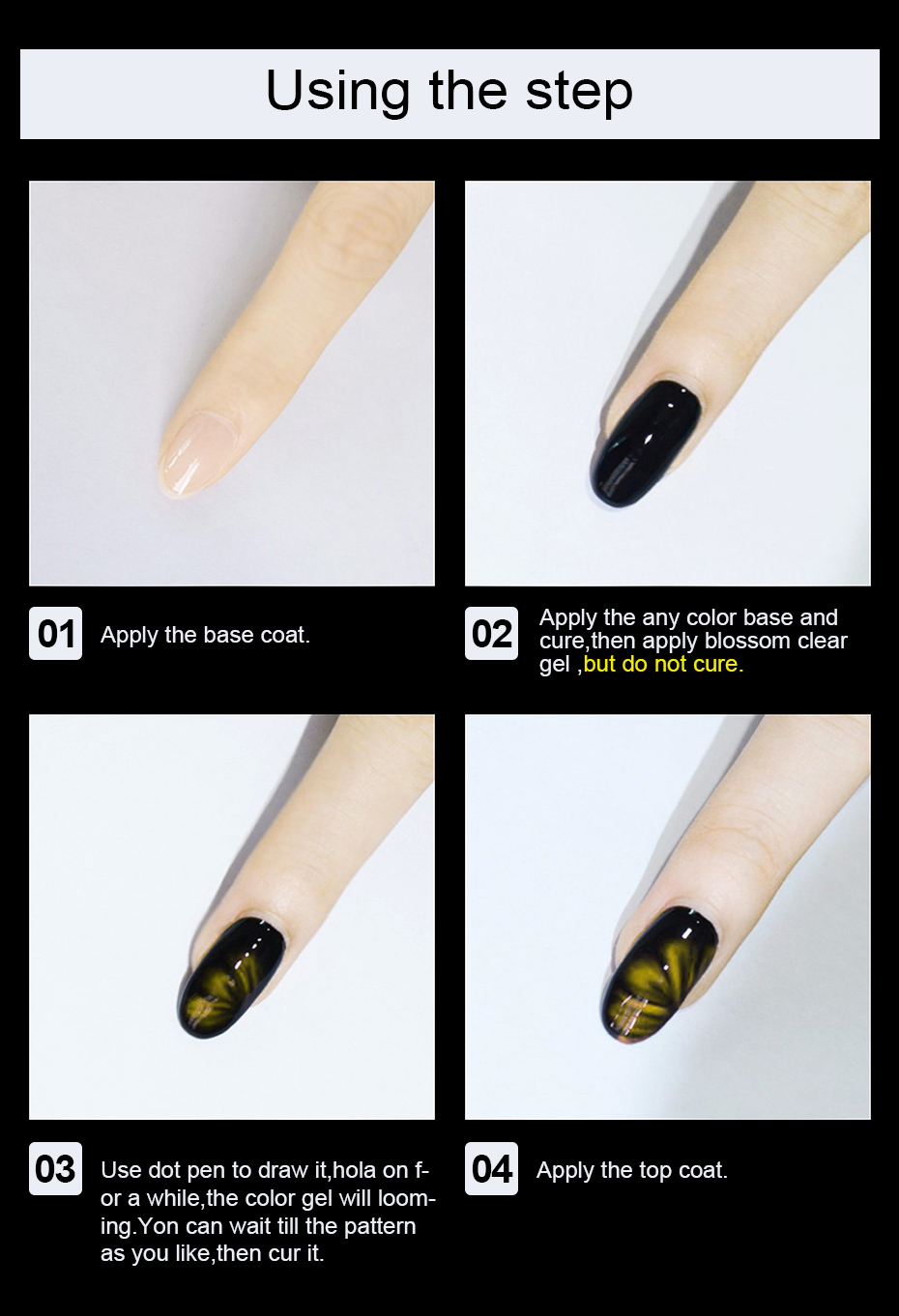 Using the step

01 Apply the base coat.

02 Apply the any color base and cure,then apply blossom clear gel ,but do not cure.

03 Use dot pen to draw it,hola on for a while,the color gel will looming.Yon can wait till the pattern as you like,then cur it.

04 Apply the top coat.