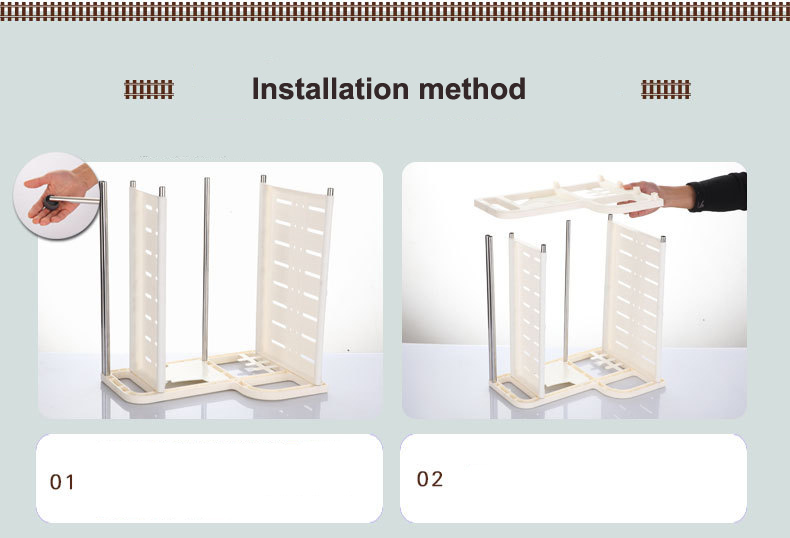 Installation method

01

02