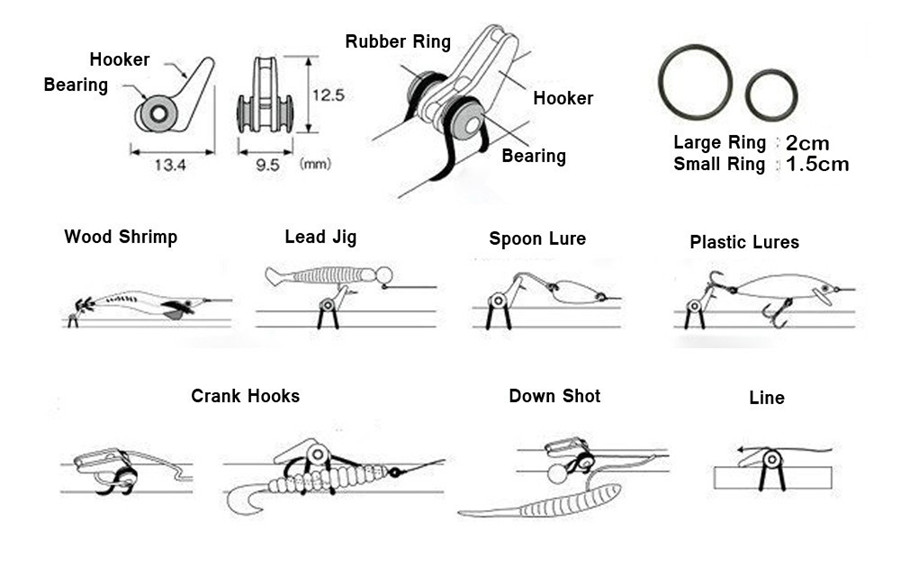 Hooker
Bearing
13.4
9.5
12.5
(mm)

Rubber Ring
Hooker
Bearing

Large Ring : 2cm
Small Ring : 1.5cm

Wood Shrimp

Lead Jig

Spoon Lure

Plastic Lures

Crank Hooks

Down Shot

Line