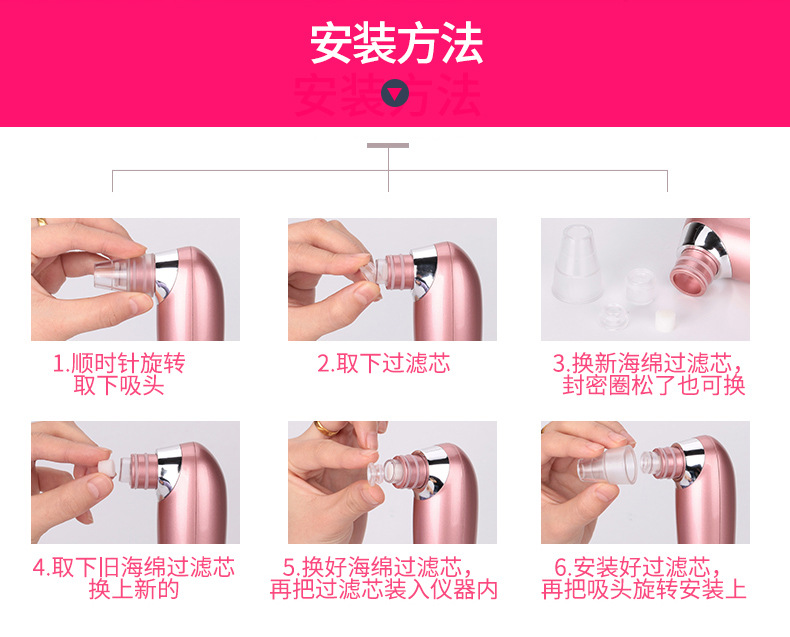 安装方法

安装方法

1.顺时针旋转
取下吸头

2.取下过滤芯

3.换新海绵过滤芯，
封密圈松了也可换

4.取下旧海绵过滤芯
换上新的

5.换好海绵过滤芯，
再把过滤芯装入仪器内

6.安装好过滤芯，
再把吸头旋转安装上