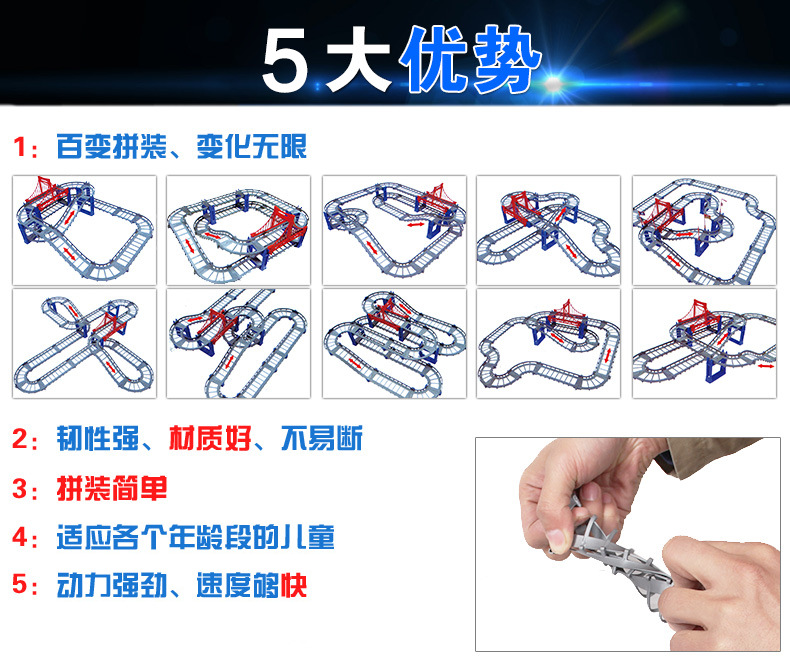 5大优势

1：百变拼装、变化无限

2：韧性强、材质好、不易断

3：拼装简单

4：适应各个年龄段的儿童

5：动力强劲、速度够快