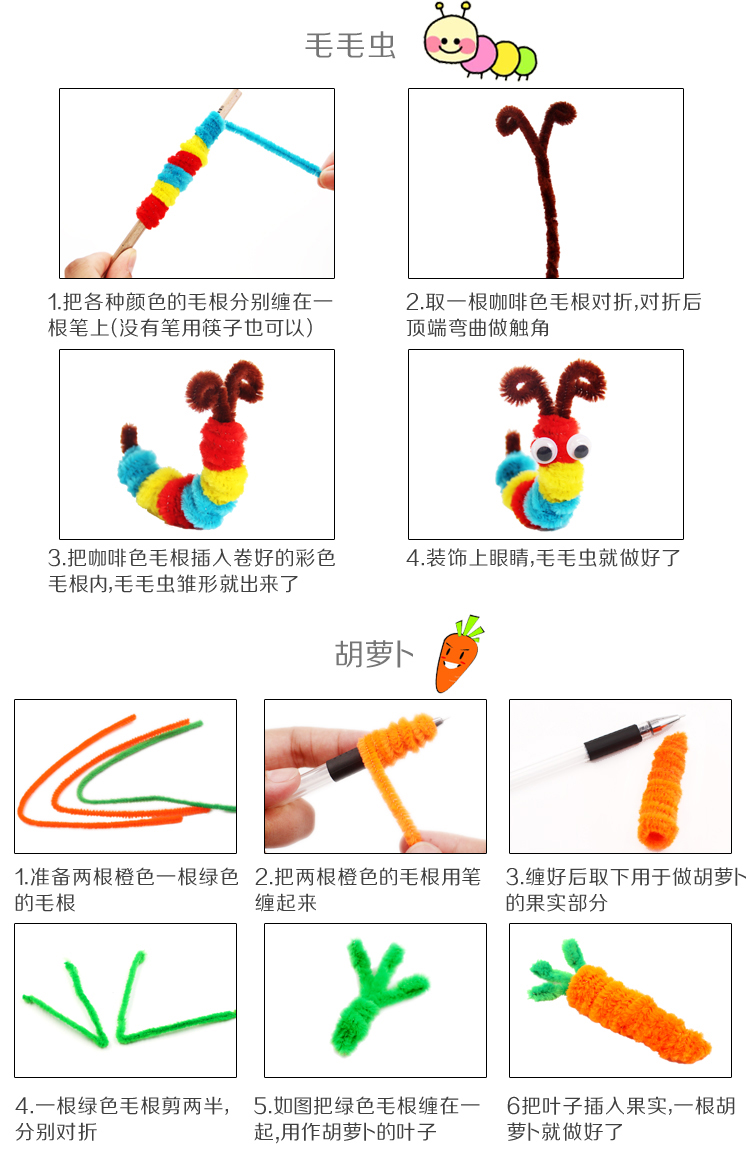 毛毛虫

1.把各种颜色的毛根分别缠在一根笔上(没有笔用筷子也可以)

2.取一根咖啡色毛根对折,对折后顶端弯曲做触角

3.把咖啡色毛根插入卷好的彩色毛根内,毛毛虫雏形就出来了

4.装饰上眼睛,毛毛虫就做好了

胡萝卜

1.准备两根橙色一根绿色的毛根

2.把两根橙色的毛根用笔缠起来

3.缠好后取下用于做胡萝卜的果实部分

4.一根绿色毛根剪两半,分别对折

5.如图把绿色毛根缠在一起,用作胡萝卜的叶子

6把叶子插入果实,一根胡萝卜就做好了