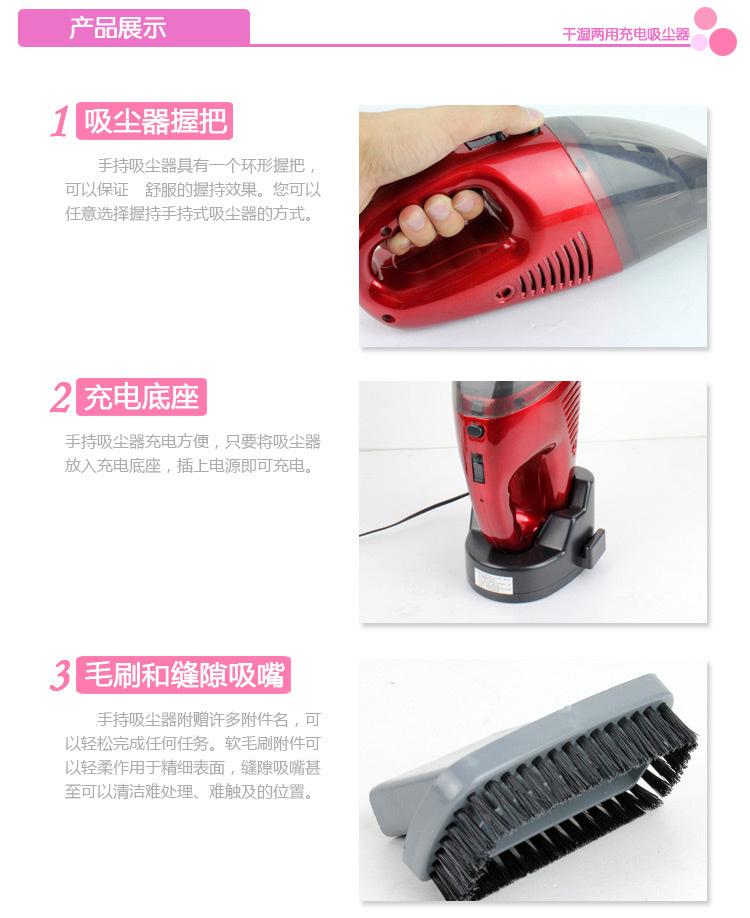 产品展示

干湿两用充电吸尘器

1 吸尘器握把

手持吸尘器具有一个环形握把，可以保证 舒服的握持效果。您可以任意选择握持手持式吸尘器的方式。

2 充电底座

手持吸尘器充电方便，只要将吸尘器放入充电底座，插上电源即可充电。

3 毛刷和缝隙吸嘴

手持吸尘器附赠许多附件名，可以轻松完成任何任务。软毛刷附件可以轻柔作用于精细表面，缝隙吸嘴甚至可以清洁难处理、难触及的位置。