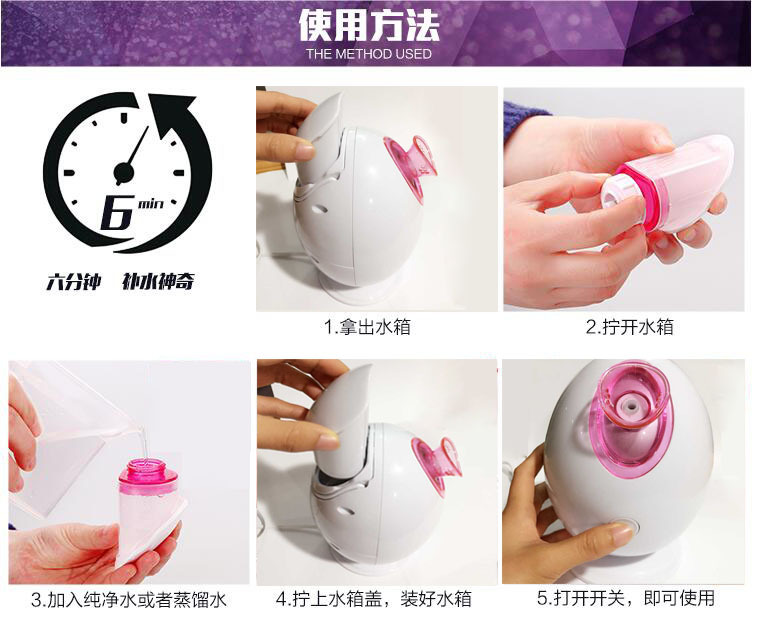 使用方法
THE METHOD USED

6 min

六分钟 补水神奇

1.拿出水箱

2.拧开水箱

3.加入纯净水或者蒸馏水

4.拧上水箱盖，装好水箱

5.打开开关，即可使用