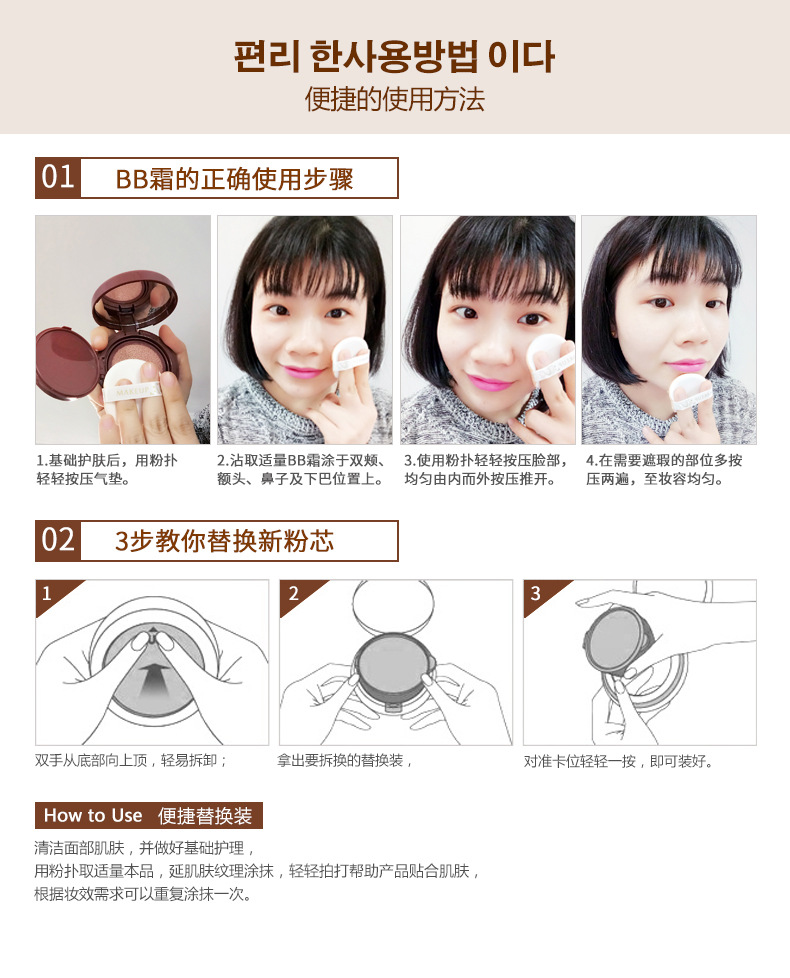 편리 한사용방법 이다
便捷的使用方法

01 BB霜的正确使用步骤

1.基础护肤后，用粉扑轻轻按压气垫。

2.沾取适量BB霜涂于双颊、额头、鼻子及下巴位置上。

3.使用粉扑轻轻按压脸部，均匀由内而外按压推开。

4.在需要遮瑕的部位多按压两遍，至妆容均匀。

02 3步教你替换新粉芯

1
双手从底部向上顶，轻易拆卸；

2
拿出要拆换的替换装，

3
对准卡位轻轻一按，即可装好。

How to Use 便捷替换装

清洁面部肌肤，并做好基础护理，
用粉扑取适量本品，延肌肤纹理涂抹，轻轻拍打帮助产品贴合肌肤，
根据妆效需求可以重复涂抹一次。