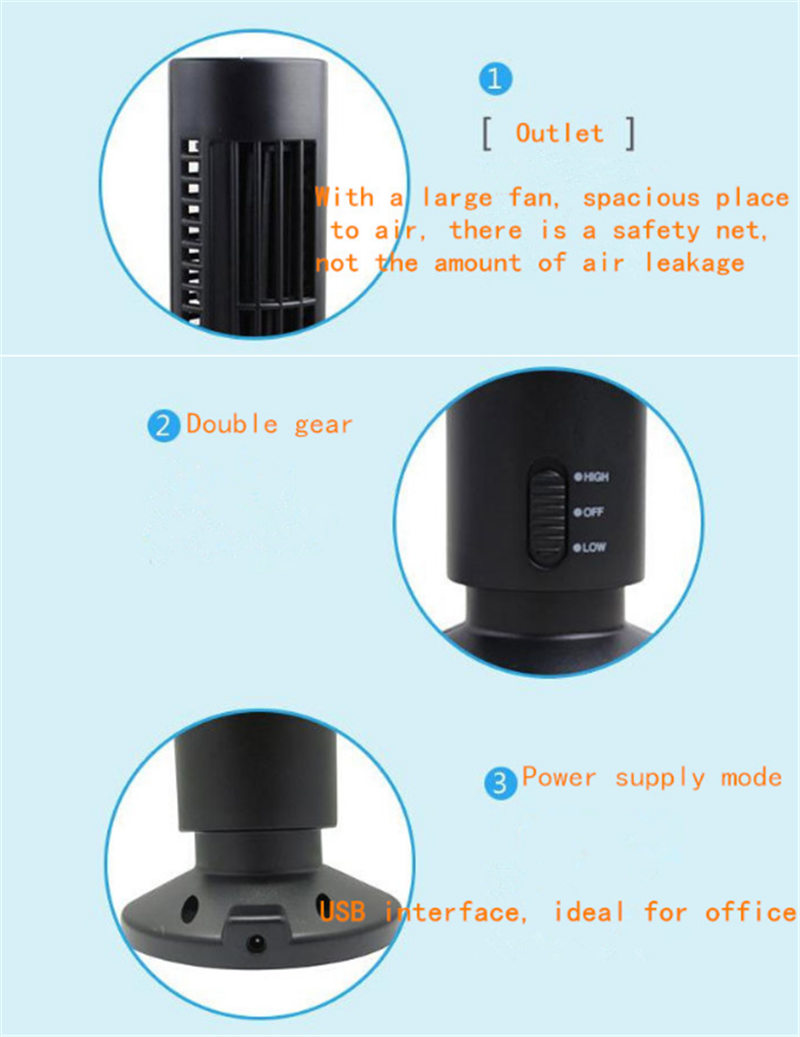 1

[ Outlet ]

With a large fan, spacious place to air, there is a safety net, not the amount of air leakage

2 Double gear

HIGH
OFF
LOW

3 Power supply mode

USB interface, ideal for office