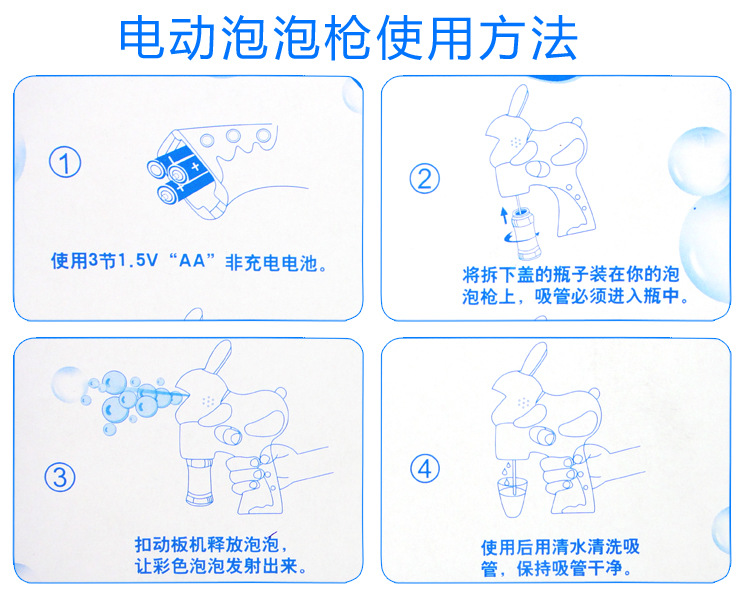 电动泡泡枪使用方法

①

使用3节1.5V“AA”非充电电池。

②

将拆下盖的瓶子装在你的泡泡枪上，吸管必须进入瓶中。

③

扣动板机释放泡泡，让彩色泡泡发射出来。

④

使用后用清水清洗吸管，保持吸管干净。