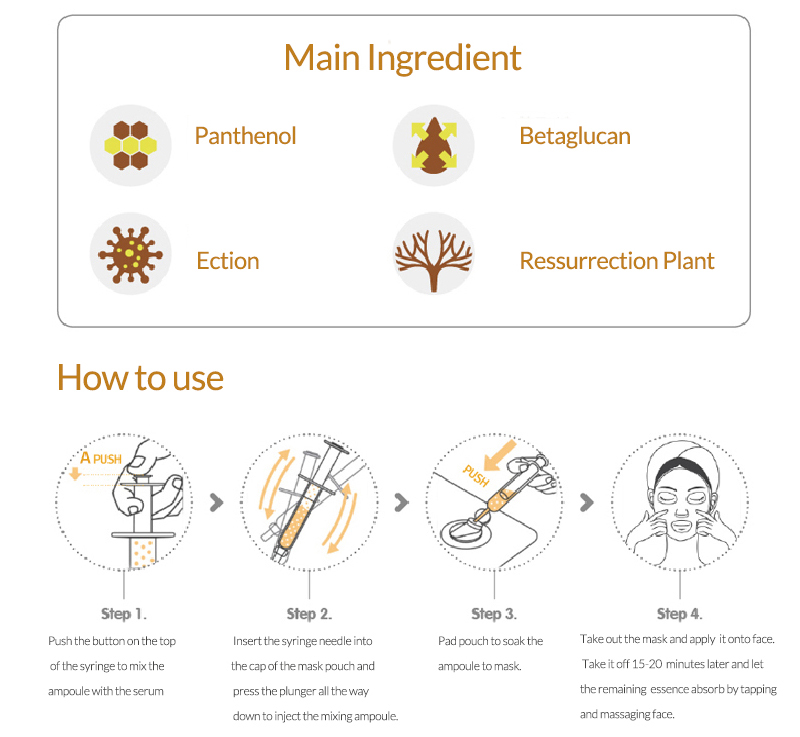 Main Ingredient

Panthenol

Betaglucan

Ection

Ressurrection Plant

How to use

A PUSH

PUSH

Step 1.

Push the button on the top of the syringe to mix the ampoule with the serum

Step 2.

Insert the syringe needle into the cap of the mask pouch and press the plunger all the way down to inject the mixing ampoule.

Step 3.

Pad pouch to soak the ampoule to mask.

Step 4.

Take out the mask and apply it onto face. Take it off 15-20 minutes later and let the remaining essence absorb by tapping and massaging face.