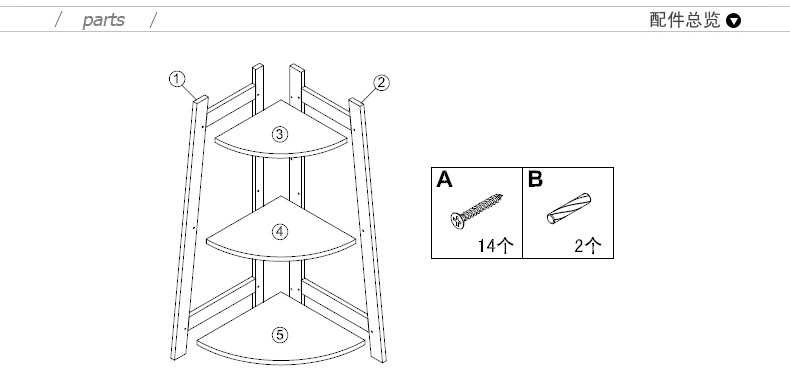 / parts /

配件总览

①
②
③
④
⑤

| A | B |
|---|---|
| 14个 | 2个 |