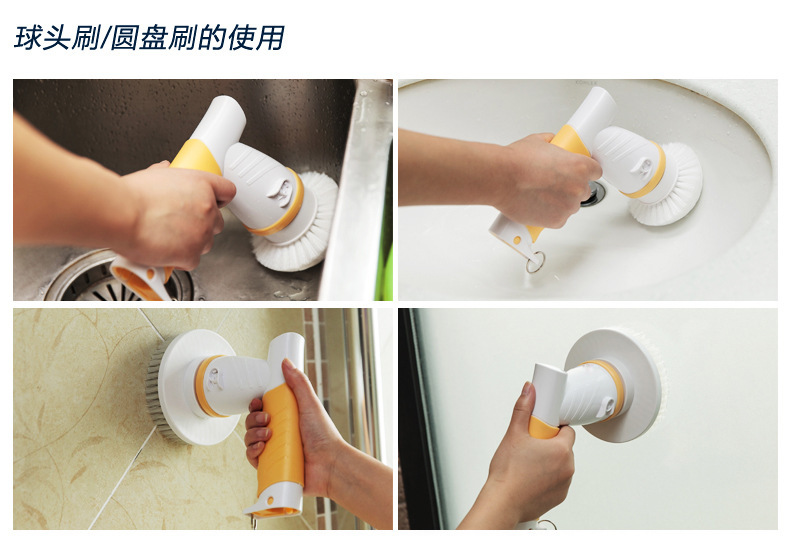 球头刷/圆盘刷的使用