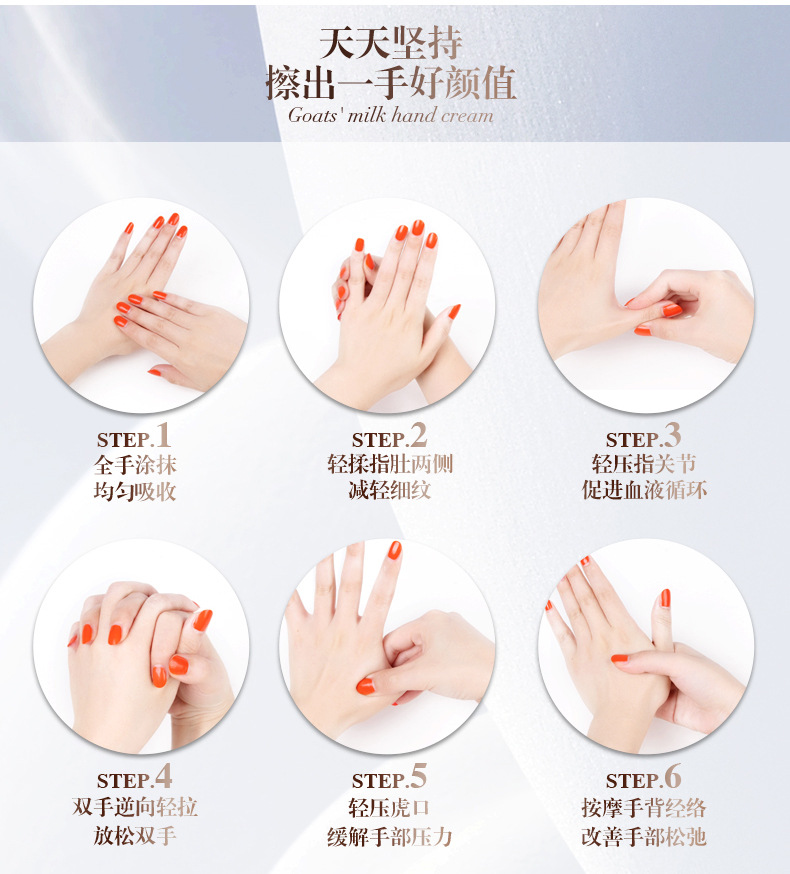 天天坚持
擦出一手好颜值
Goats' milk hand cream

STEP.1
全手涂抹
均匀吸收

STEP.2
轻揉指肚两侧
减轻细纹

STEP.3
轻压指关节
促进血液循环

STEP.4
双手逆向轻拉
放松双手

STEP.5
轻压虎口
缓解手部压力

STEP.6
按摩手背经络
改善手部松弛