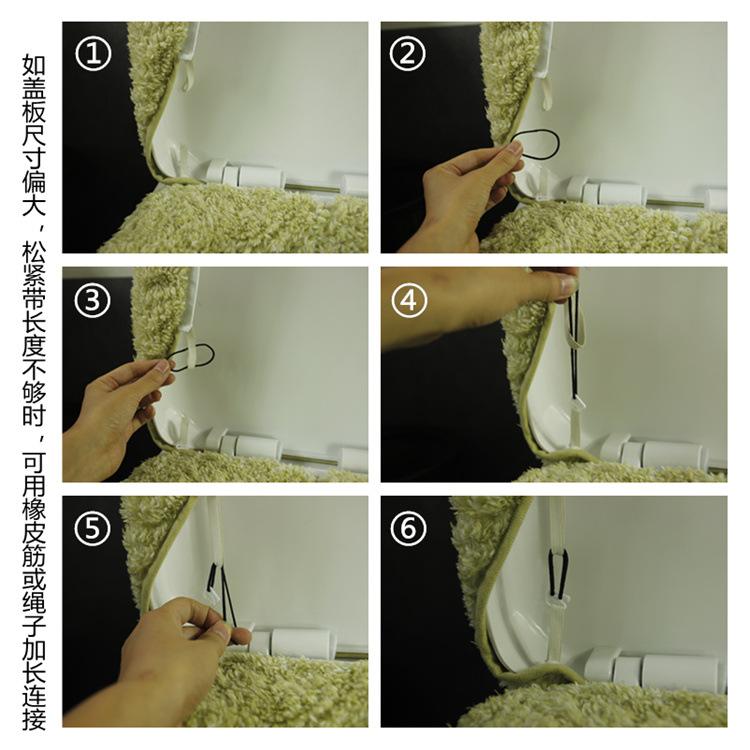 如盖板尺寸偏大，松紧带长度不够时，可用橡皮筋或绳子加长连接

①

②

③

④

⑤

⑥