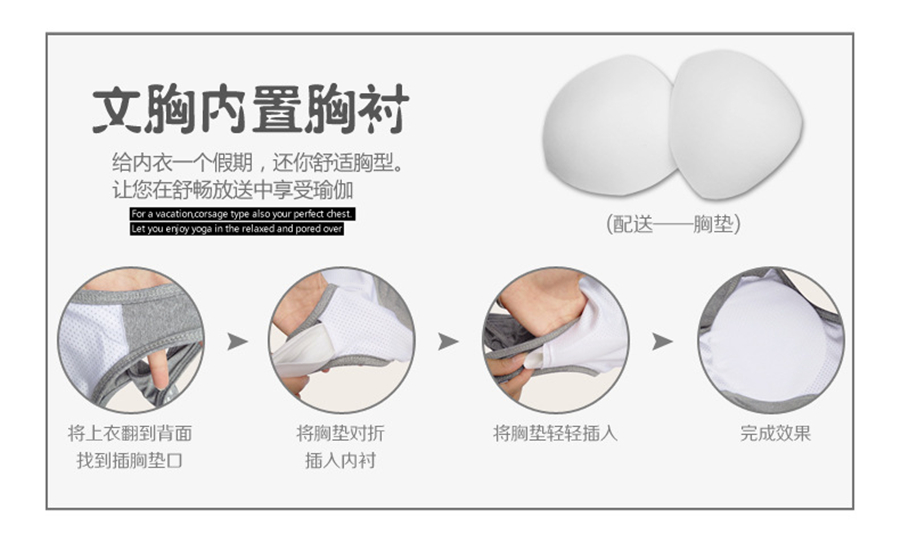 文胸内置胸衬

给内衣一个假期，还你舒适胸型。
让您在舒畅放送中享受瑜伽

For a vacation,corsage type also your perfect chest.
Let you enjoy yoga in the relaxed and pored over

(配送——胸垫)

将上衣翻到背面
找到插胸垫口

将胸垫对折
插入内衬

将胸垫轻轻插入

完成效果