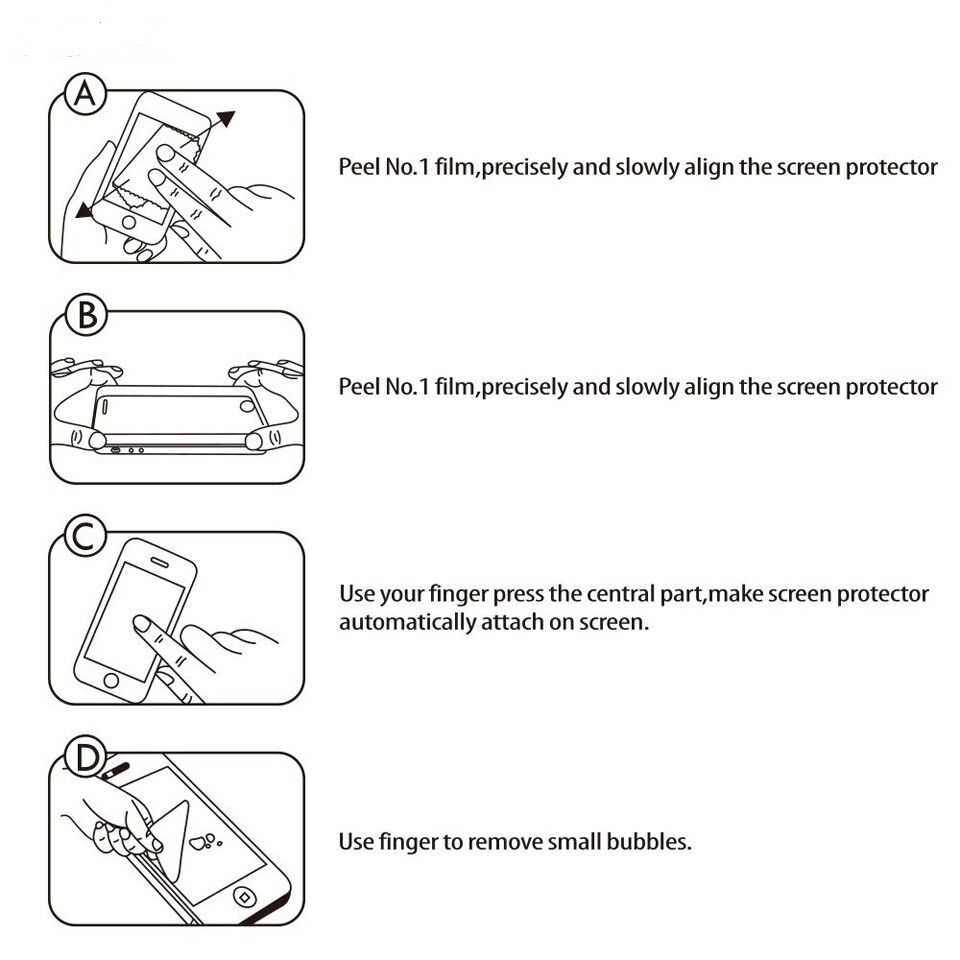 A

Peel No.1 film,precisely and slowly align the screen protector

B

Peel No.1 film,precisely and slowly align the screen protector

C

Use your finger press the central part,make screen protector automatically attach on screen.

D

Use finger to remove small bubbles.