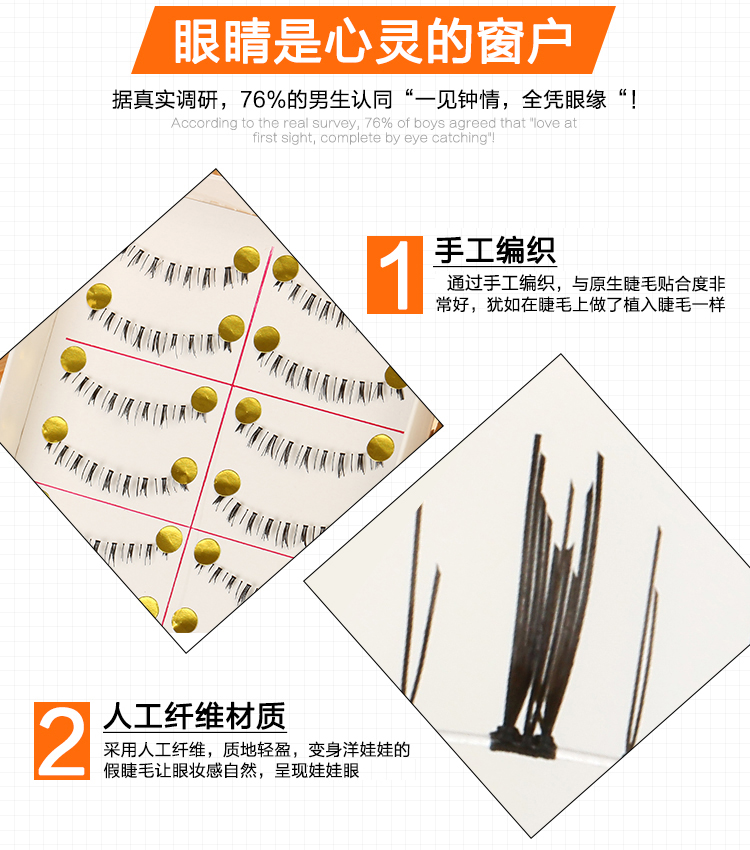 眼睛是心灵的窗户

据真实调研，76%的男生认同“一见钟情，全凭眼缘“！

According to the real survey, 76% of boys agreed that "love at first sight, complete by eye catching"!

1 手工编织

通过手工编织，与原生睫毛贴合度非常好，犹如在睫毛上做了植入睫毛一样

2 人工纤维材质

采用人工纤维，质地轻盈，变身洋娃娃的假睫毛让眼妆感自然，呈现娃娃眼