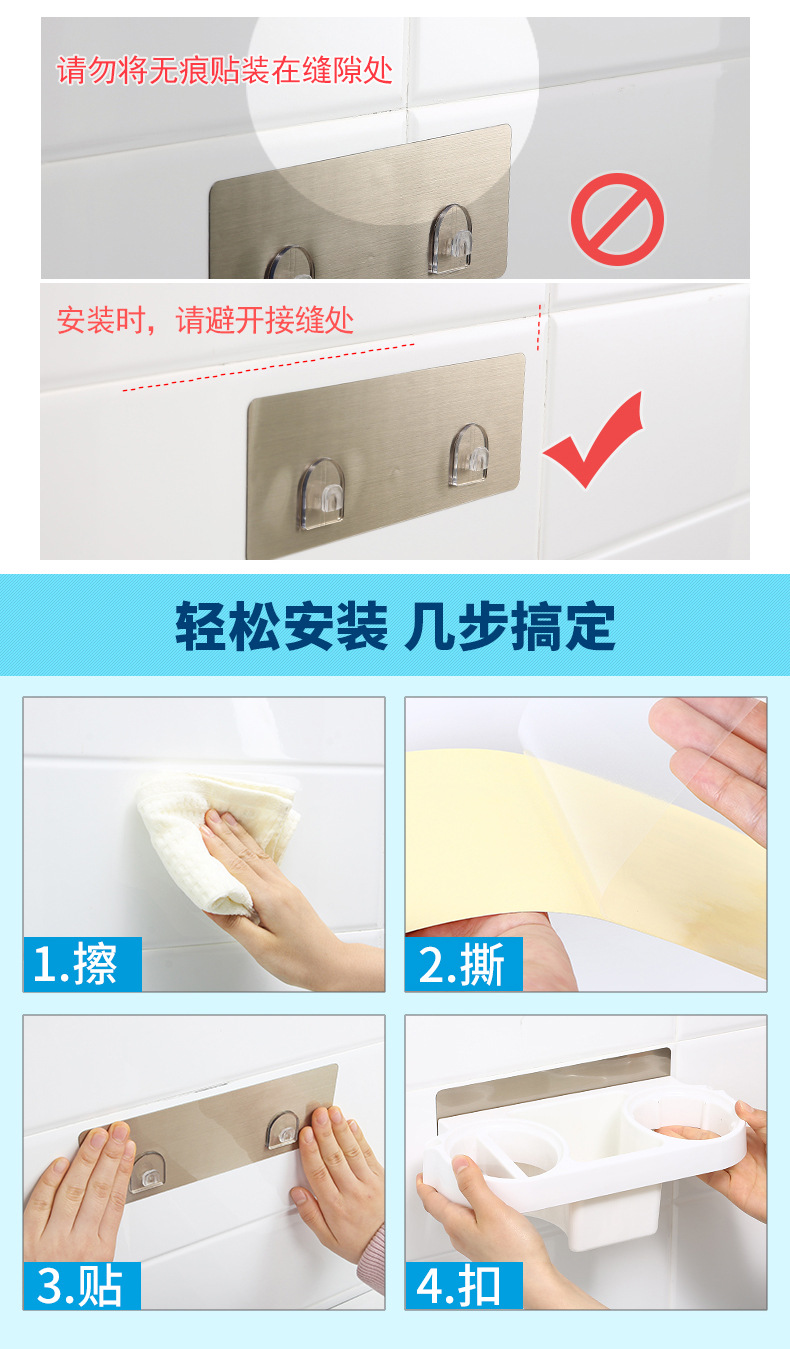 请勿将无痕贴装在缝隙处

安装时，请避开接缝处

轻松安装 几步搞定

1.擦

2.撕

3.贴

4.扣