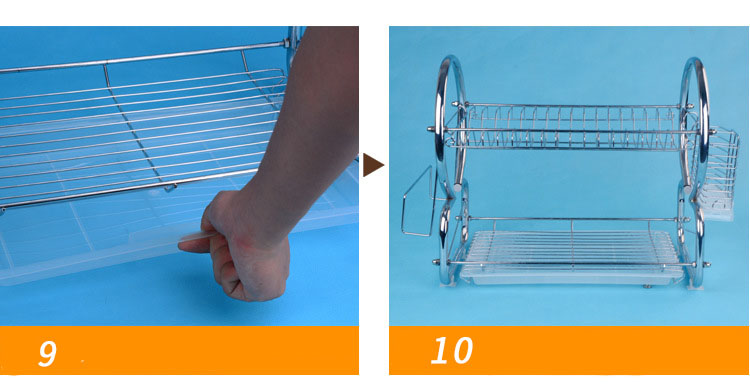 9

10