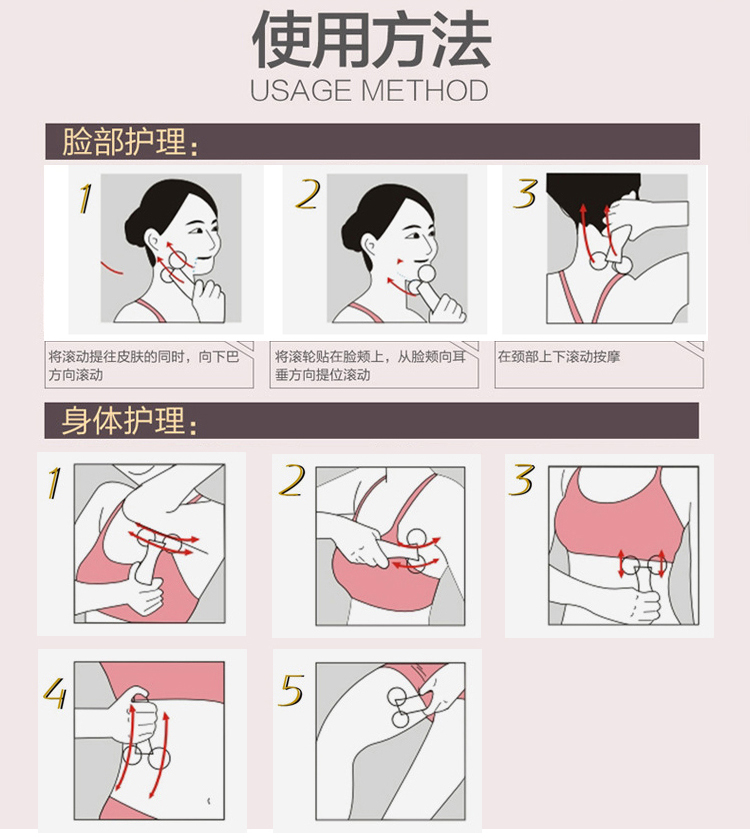 使用方法
USAGE METHOD

脸部护理：

1

2

3

将滚动提往皮肤的同时，向下巴方向滚动

将滚轮贴在脸颊上，从脸颊向耳垂方向提位滚动

在颈部上下滚动按摩

身体护理：

1

2

3

4

5