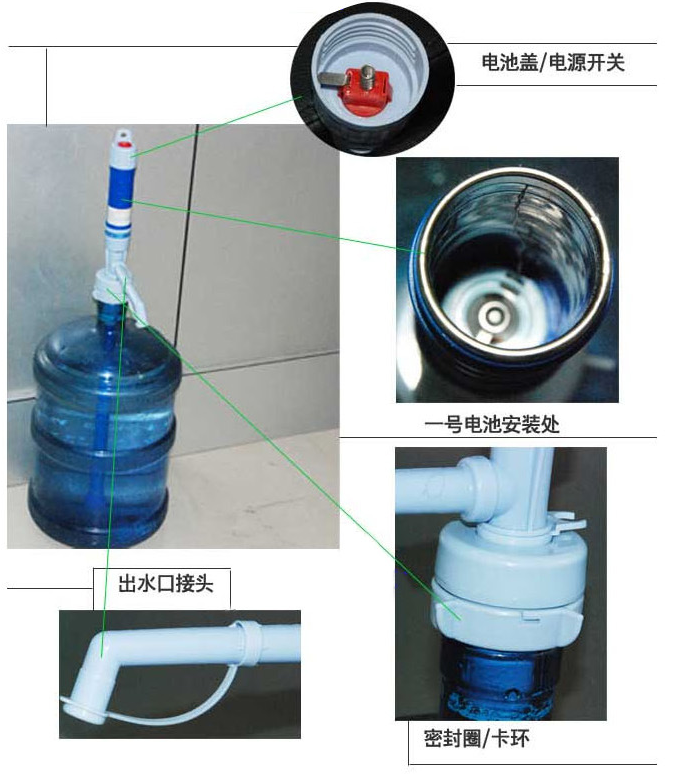 电池盖/电源开关

一号电池安装处

出水口接头

密封圈/卡环