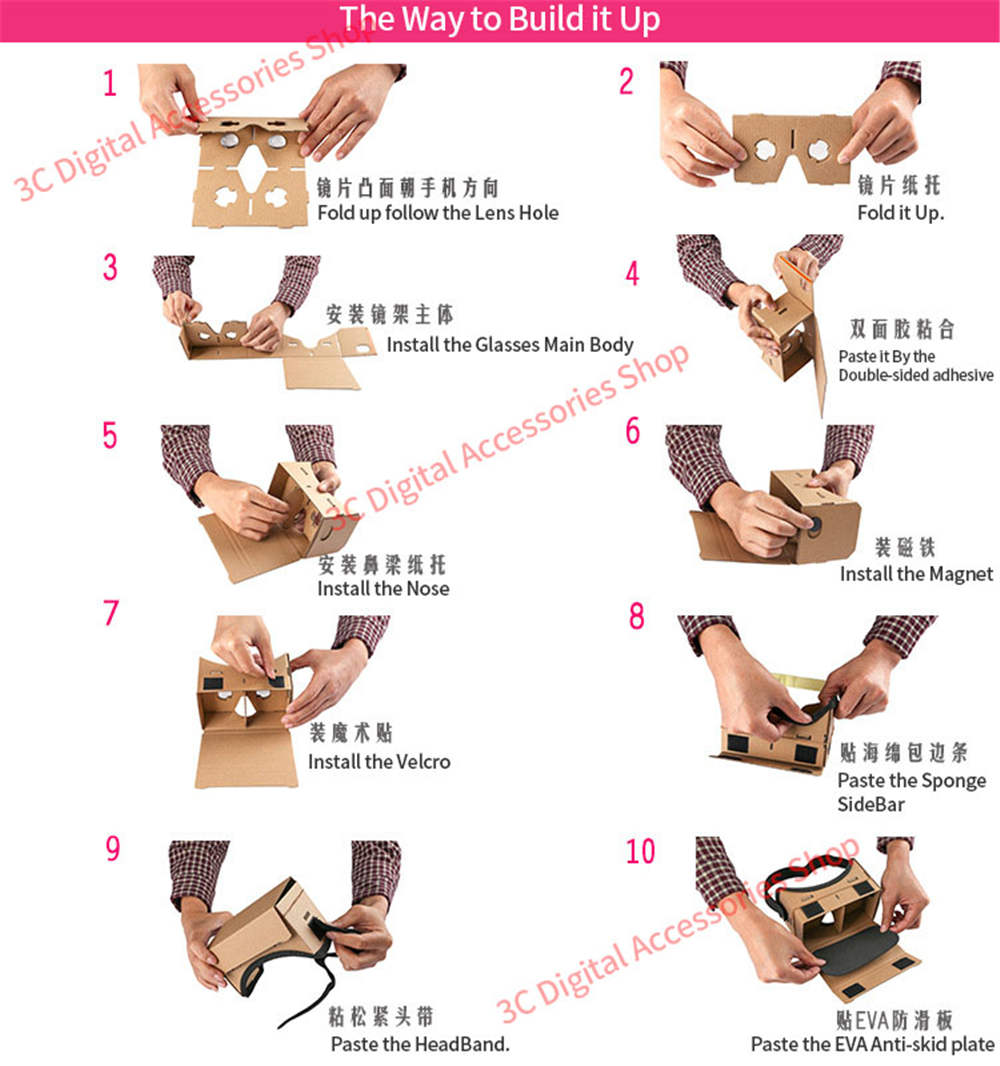 The Way to Build it Up

3C Digital Accessories Shop

1
镜片凸面朝手机方向
Fold up follow the Lens Hole

2
镜片纸托
Fold it Up.

3
安装镜架主体
Install the Glasses Main Body

4
双面胶粘合
Paste it By the Double-sided adhesive

3C Digital Accessories Shop

5
安装鼻梁纸托
Install the Nose

6
装磁铁
Install the Magnet

7
装魔术贴
Install the Velcro

8
贴海绵包边条
Paste the Sponge SideBar

9
粘松紧头带
Paste the HeadBand.

10
贴EVA防滑板
Paste the EVA Anti-skid plate

3C Digital Accessories Shop