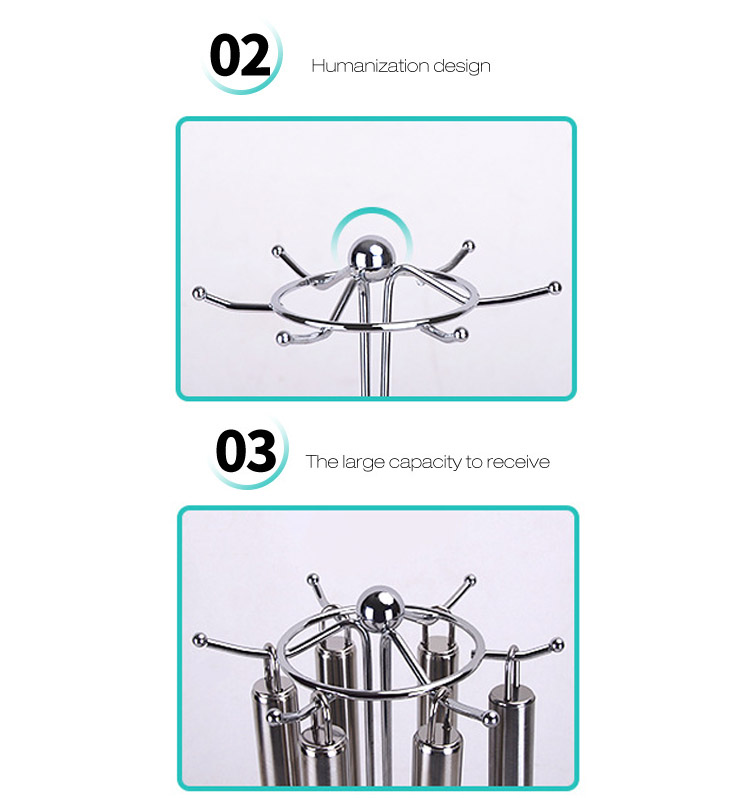 02 Humanization design

03 The large capacity to receive